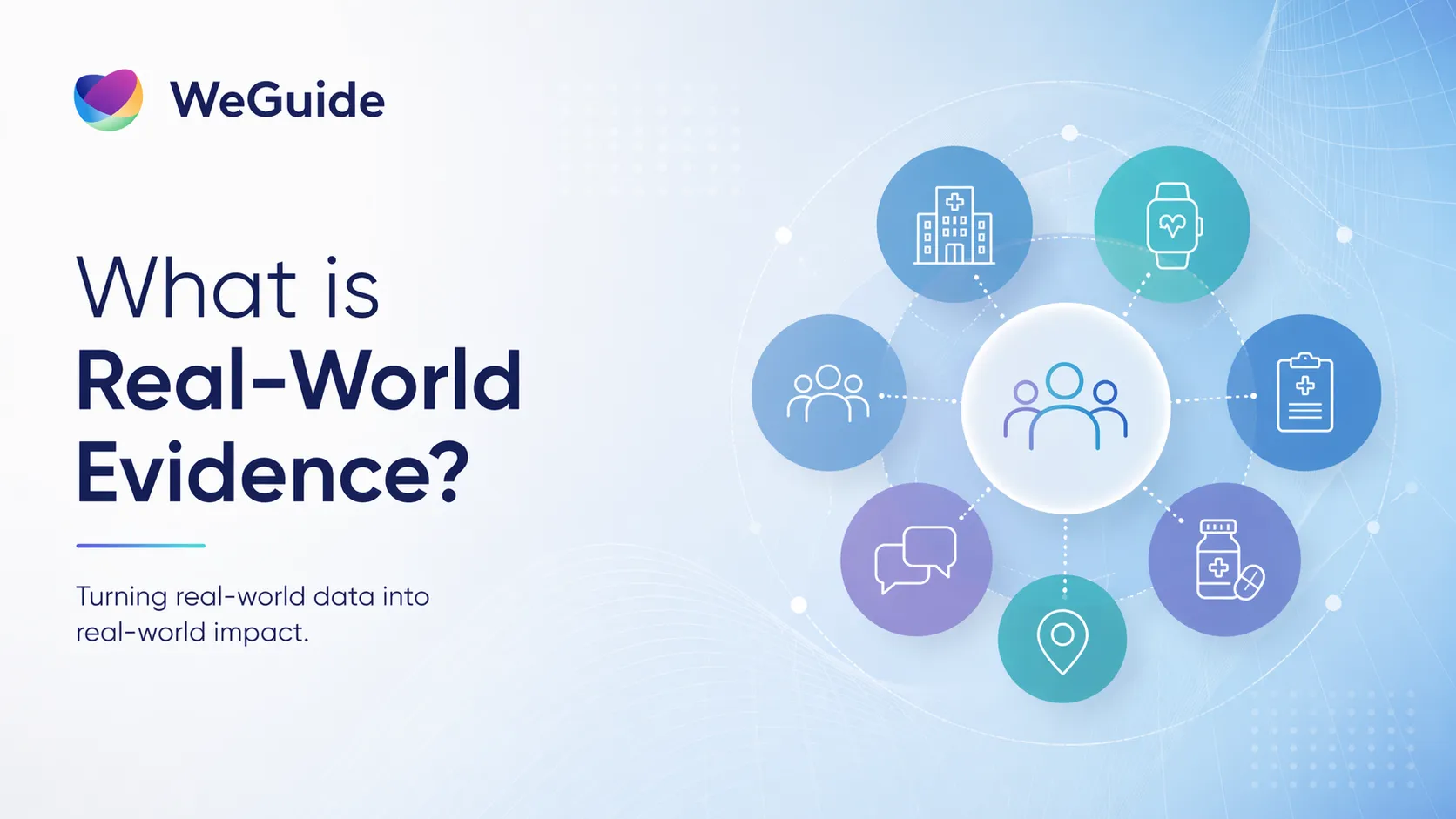 WeGuide

What is
Real-World
Evidence?

Turning real-world data into real-world impact.