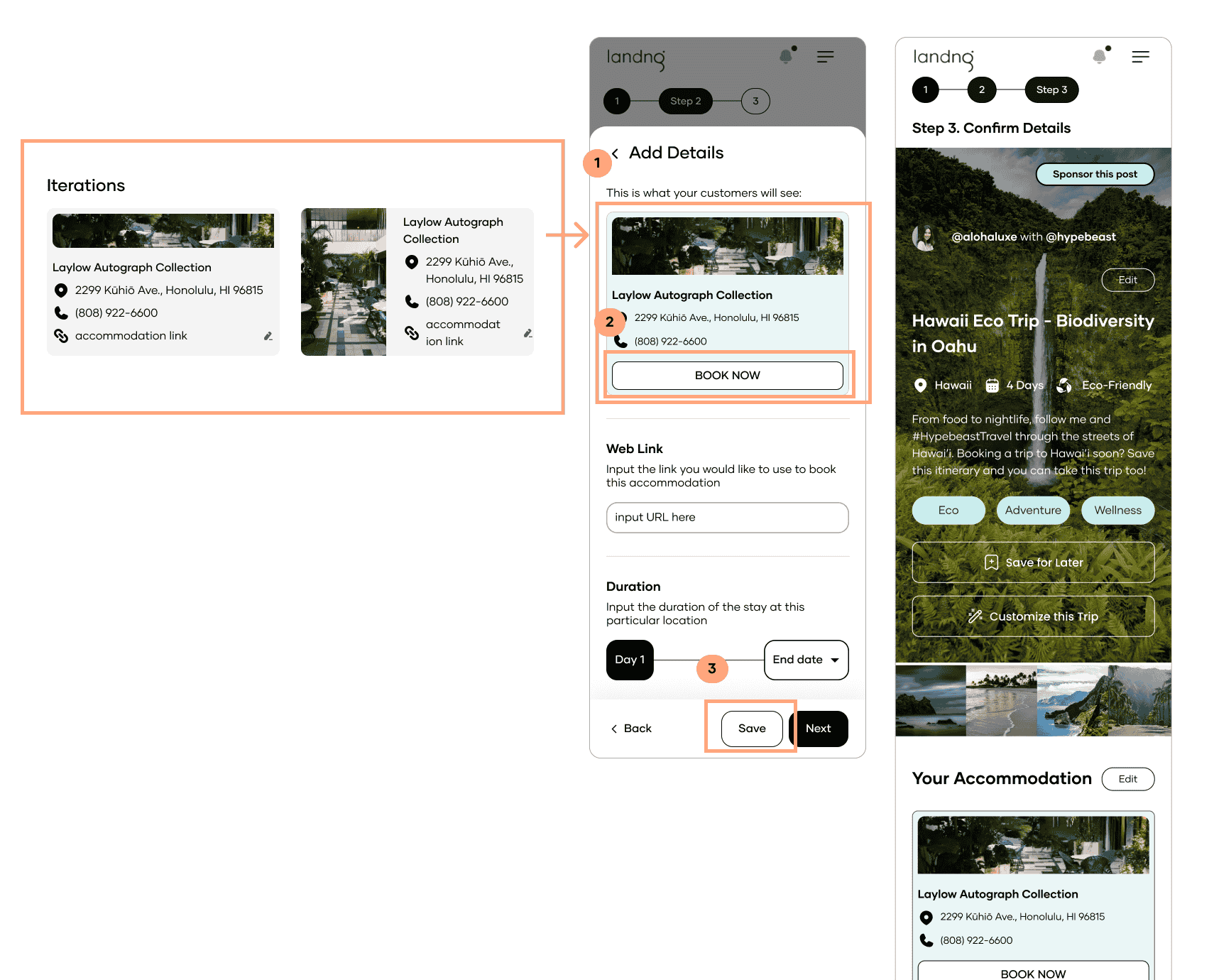 Iterations

Laylow Autograph Collection
2299 Kūhiō Ave., Honolulu, HI 96815
(808) 922-6600
accommodation link

Laylow Autograph Collection
2299 Kūhiō Ave., Honolulu, HI 96815
(808) 922-6600
accommodation link

landng

1 Step 2 3

1 Add Details

This is what your customers will see:

Laylow Autograph Collection
2 2299 Kūhiō Ave., Honolulu, HI 96815
(808) 922-6600
BOOK NOW

Web Link
Input the link you would like to use to book this accommodation
input URL here

Duration
Input the duration of the stay at this particular location
Day 1 3 End date

Back Save Next

landng

1 2 Step 3

Step 3. Confirm Details

Sponsor this post

@alohaluxe with @hypebeast

Edit

Hawaii Eco Trip - Biodiversity in Oahu

Hawaii 4 Days Eco-Friendly

From food to nightlife, follow me and #HypebeastTravel through the streets of Hawai'i. Booking a trip to Hawai'i soon? Save this itinerary and you can take this trip too!

Eco Adventure Wellness

Save for Later

Customize this Trip

Your Accommodation Edit

Laylow Autograph Collection
2299 Kūhiō Ave., Honolulu, HI 96815
(808) 922-6600
BOOK NOW