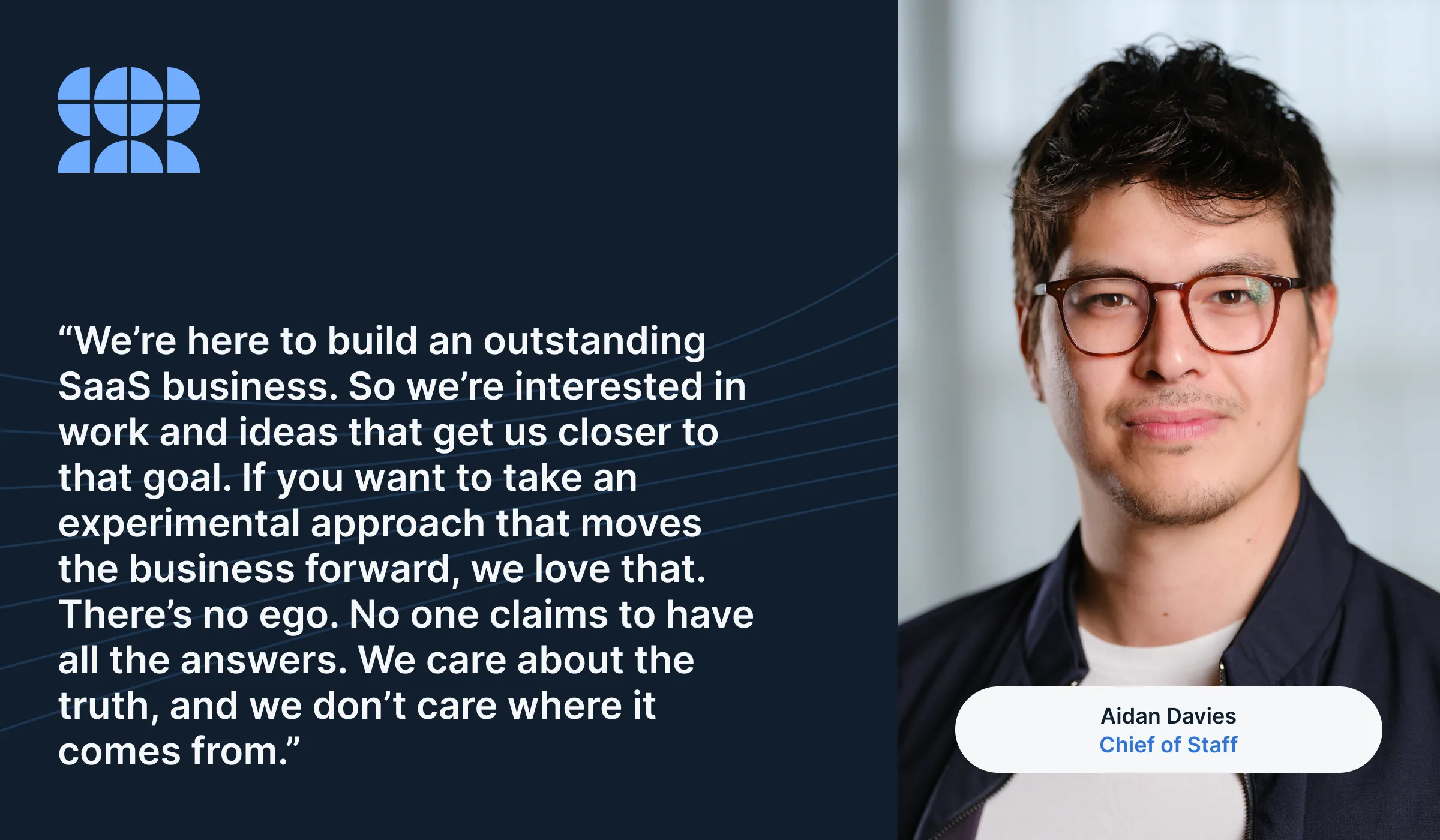 “We’re here to build an outstanding SaaS business. So we’re interested in work and ideas that get us closer to that goal. If you want to take an experimental approach that moves the business forward, we love that. There’s no ego. No one claims to have all the answers. We care about the truth, and we don’t care where it comes from.”

Aidan Davies
Chief of Staff