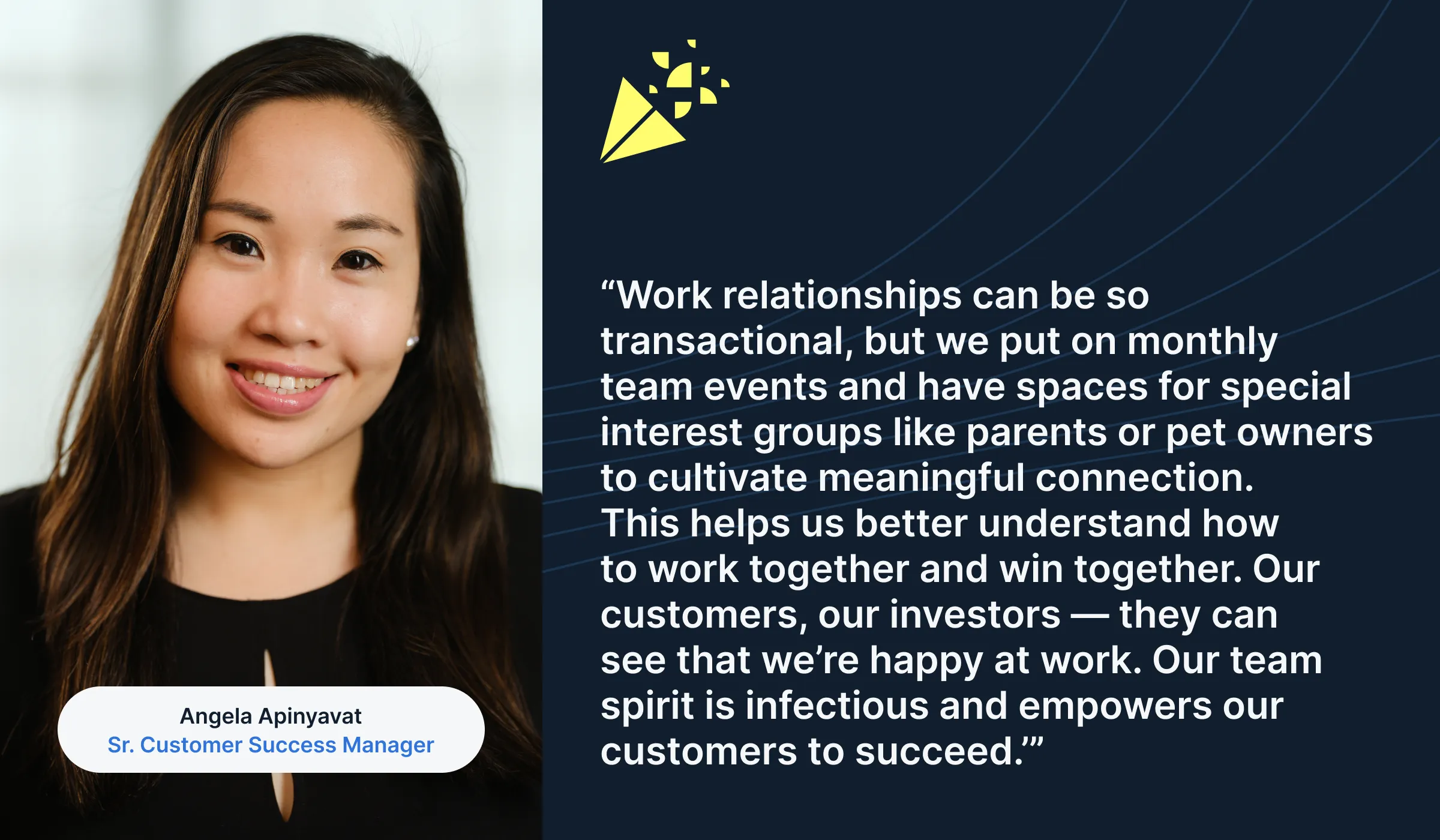 Angela Apinyavat
Sr. Customer Success Manager

“Work relationships can be so transactional, but we put on monthly team events and have spaces for special interest groups like parents or pet owners to cultivate meaningful connection. This helps us better understand how to work together and win together. Our customers, our investors — they can see that we’re happy at work. Our team spirit is infectious and empowers our customers to succeed.’”