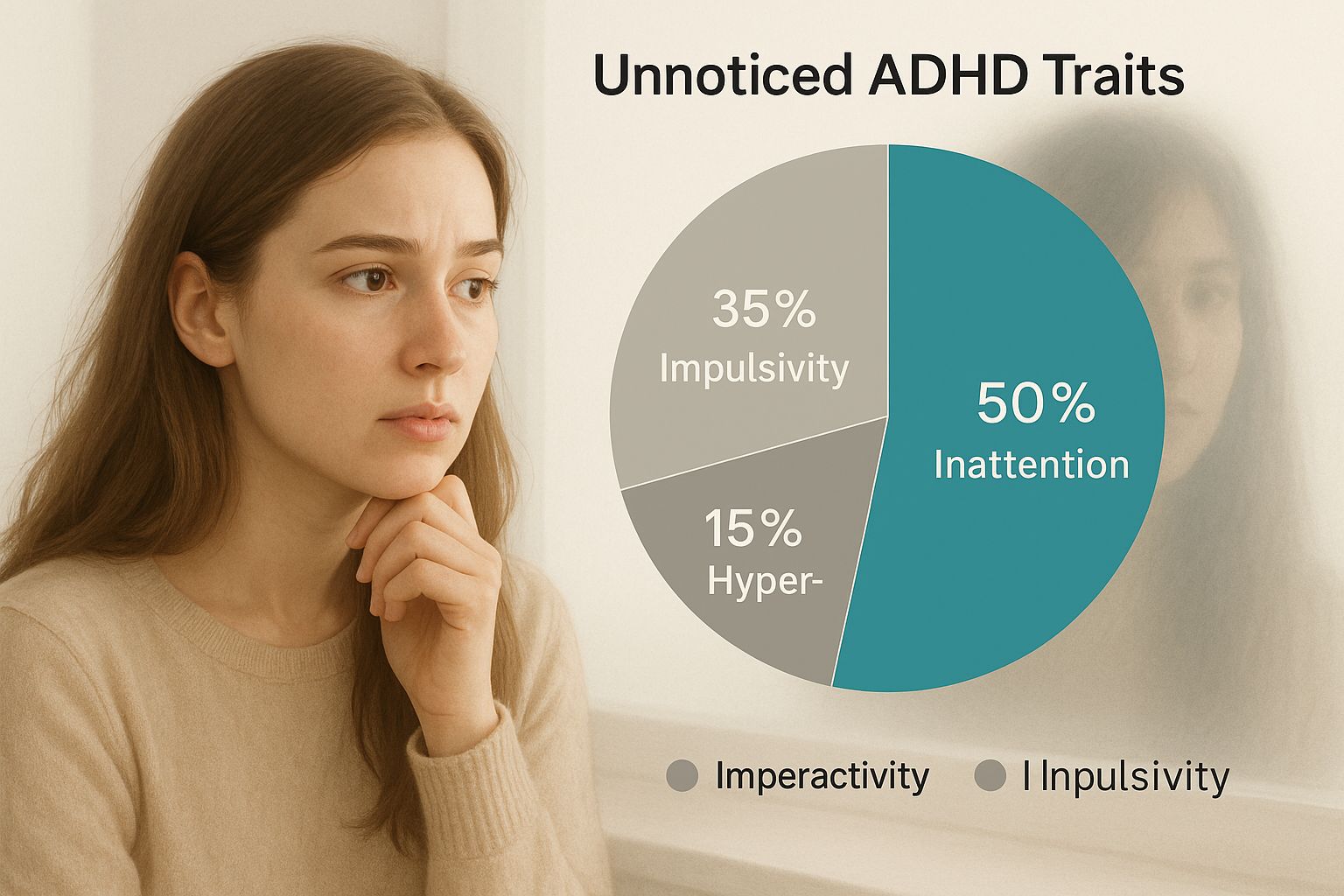 Unnoticed ADHD Traits

35%
Impulsivity

50%
Inattention

15%
Hyper-

Imperactivity
I Inpulsivity