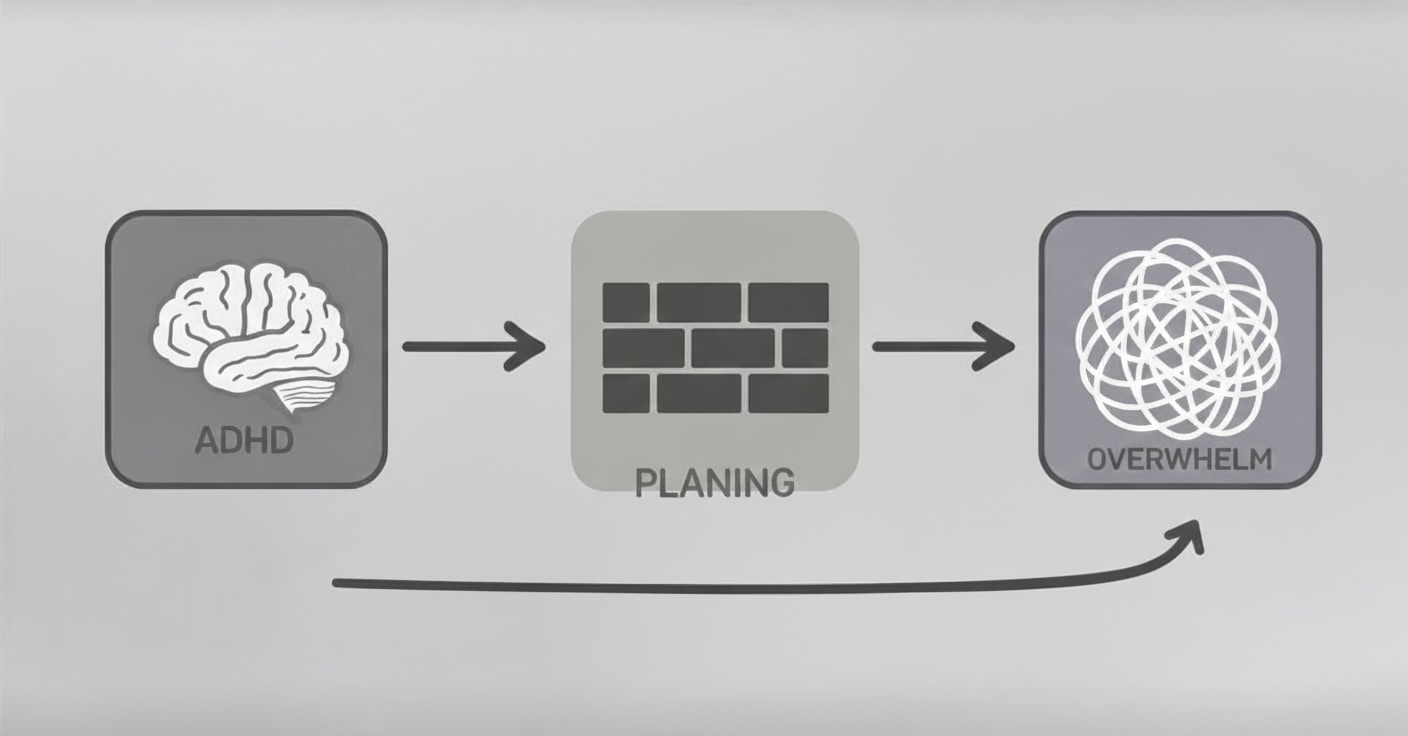 ADHD

PLANING

OVERWHELM