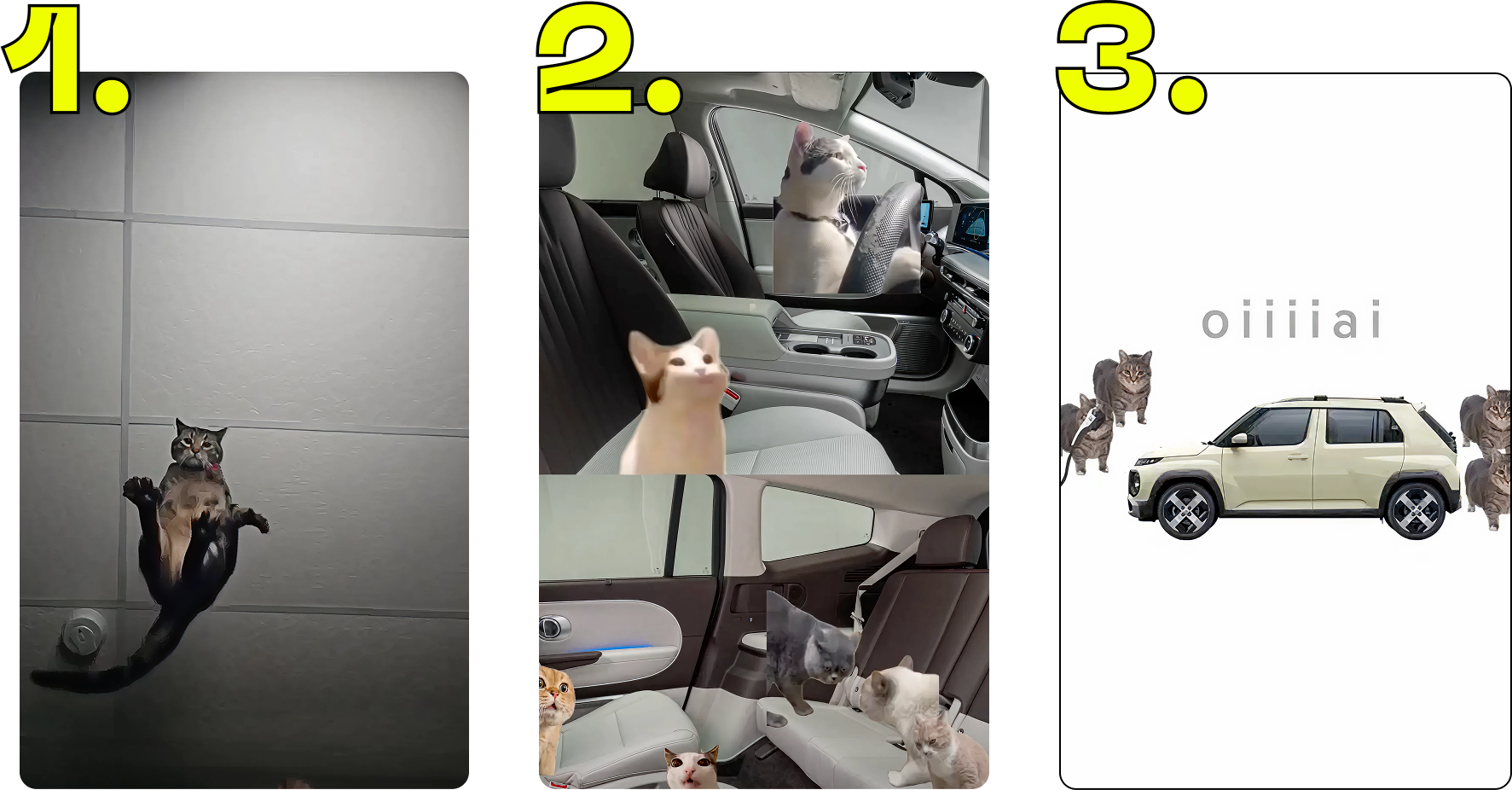 1.

2.

3.

oiiiiai