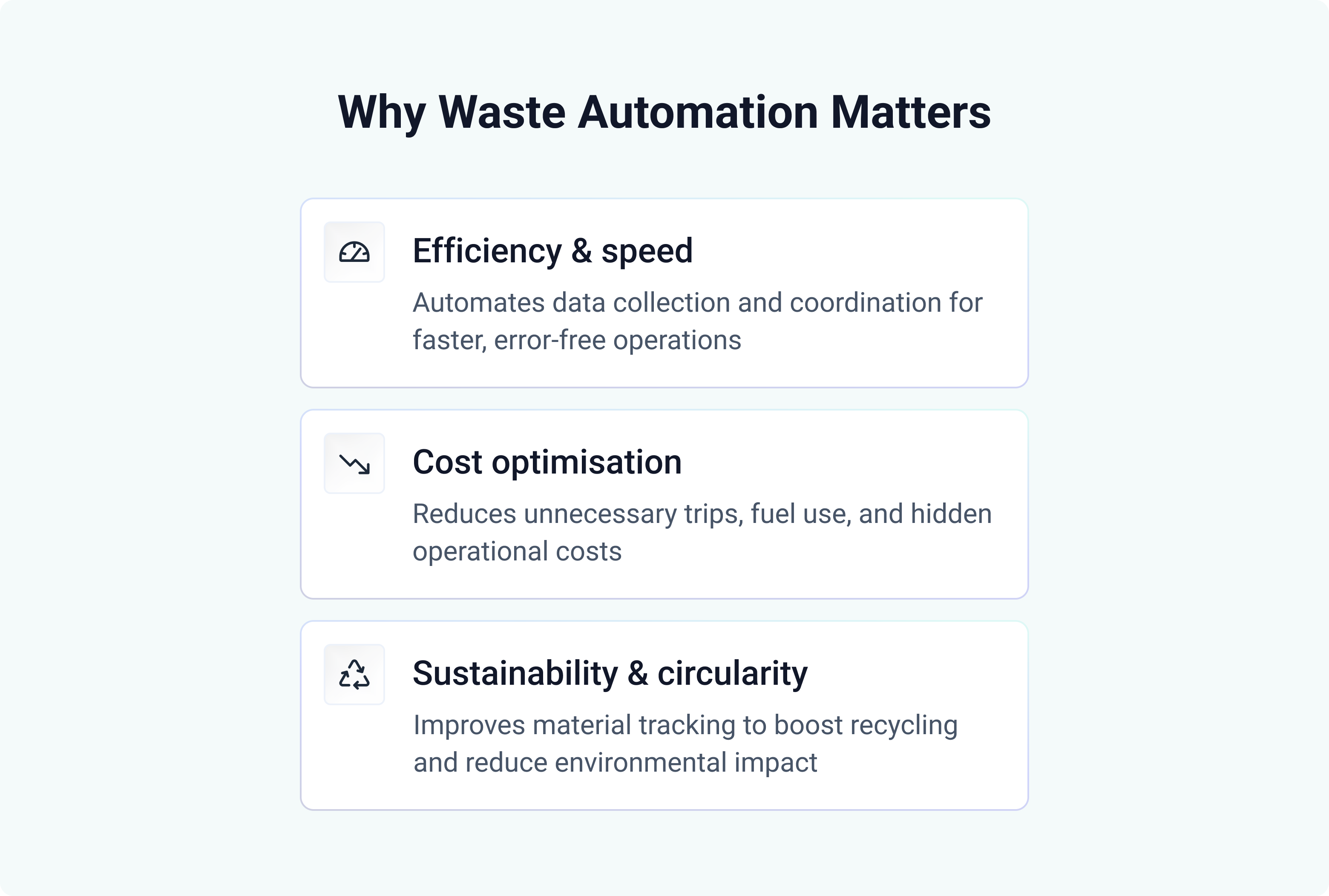 Why Waste Automation Matters

Efficiency & speed

Automates data collection and coordination for faster, error-free operations

Cost optimisation

Reduces unnecessary trips, fuel use, and hidden operational costs

Sustainability & circularity

Improves material tracking to boost recycling and reduce environmental impact