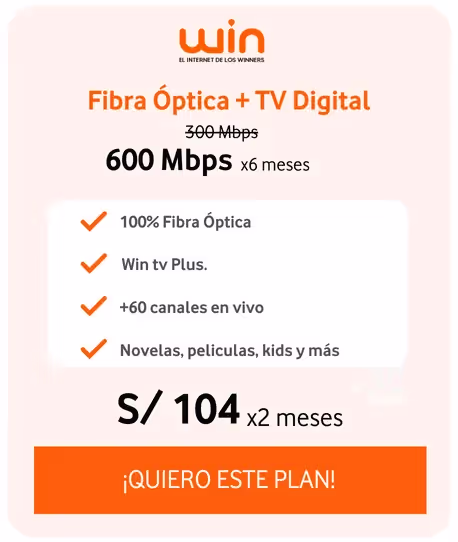 win
EL INTERNET DE LOS WINNERS

Fibra Óptica + TV Digital

300 Mbps

600 Mbps x6 meses

✓ 100% Fibra Óptica

✓ Win tv Plus.

✓ +60 canales en vivo

✓ Novelas, peliculas, kids y más

S/ 104 x2 meses

¡QUIERO ESTE PLAN!