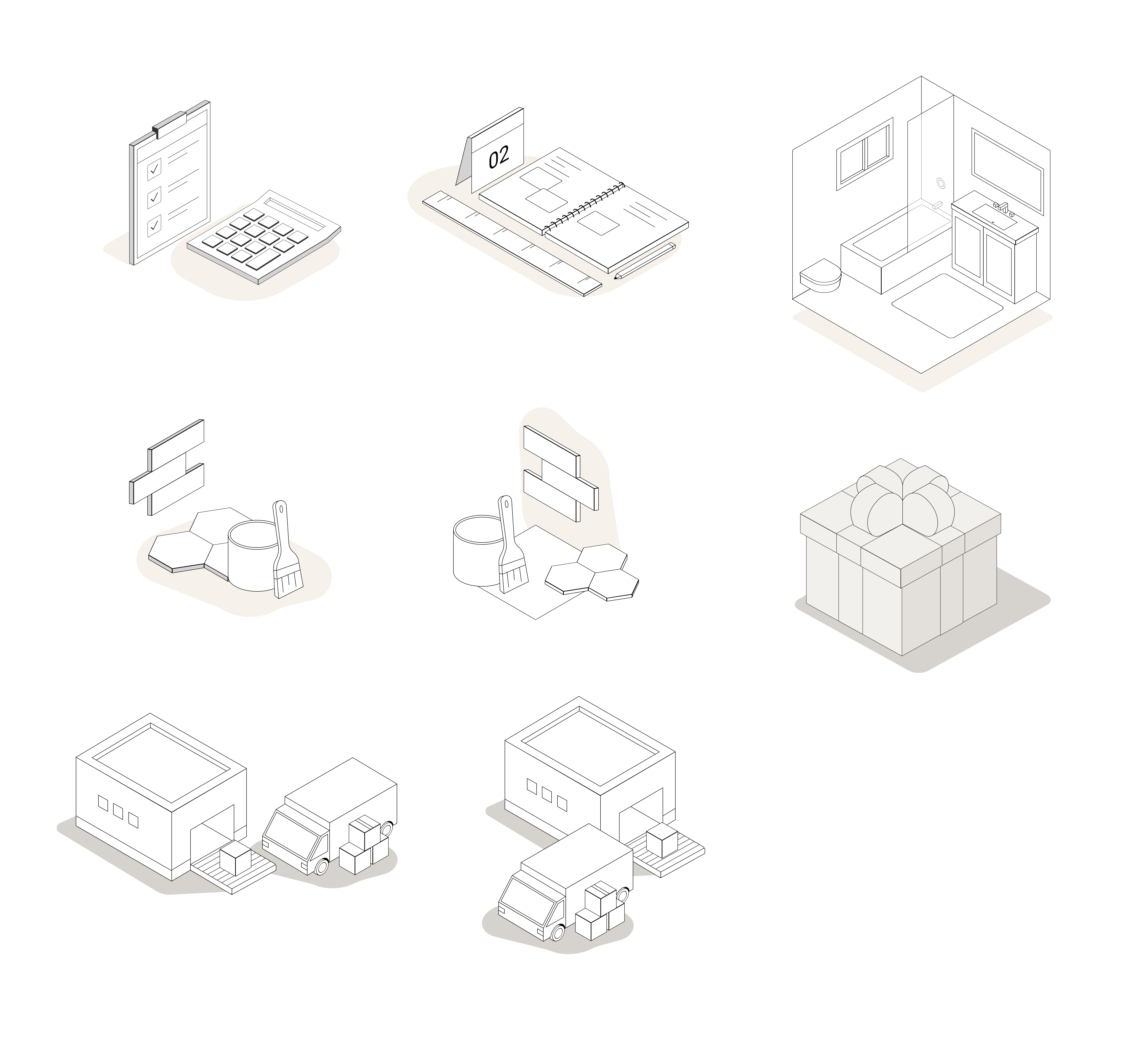 02