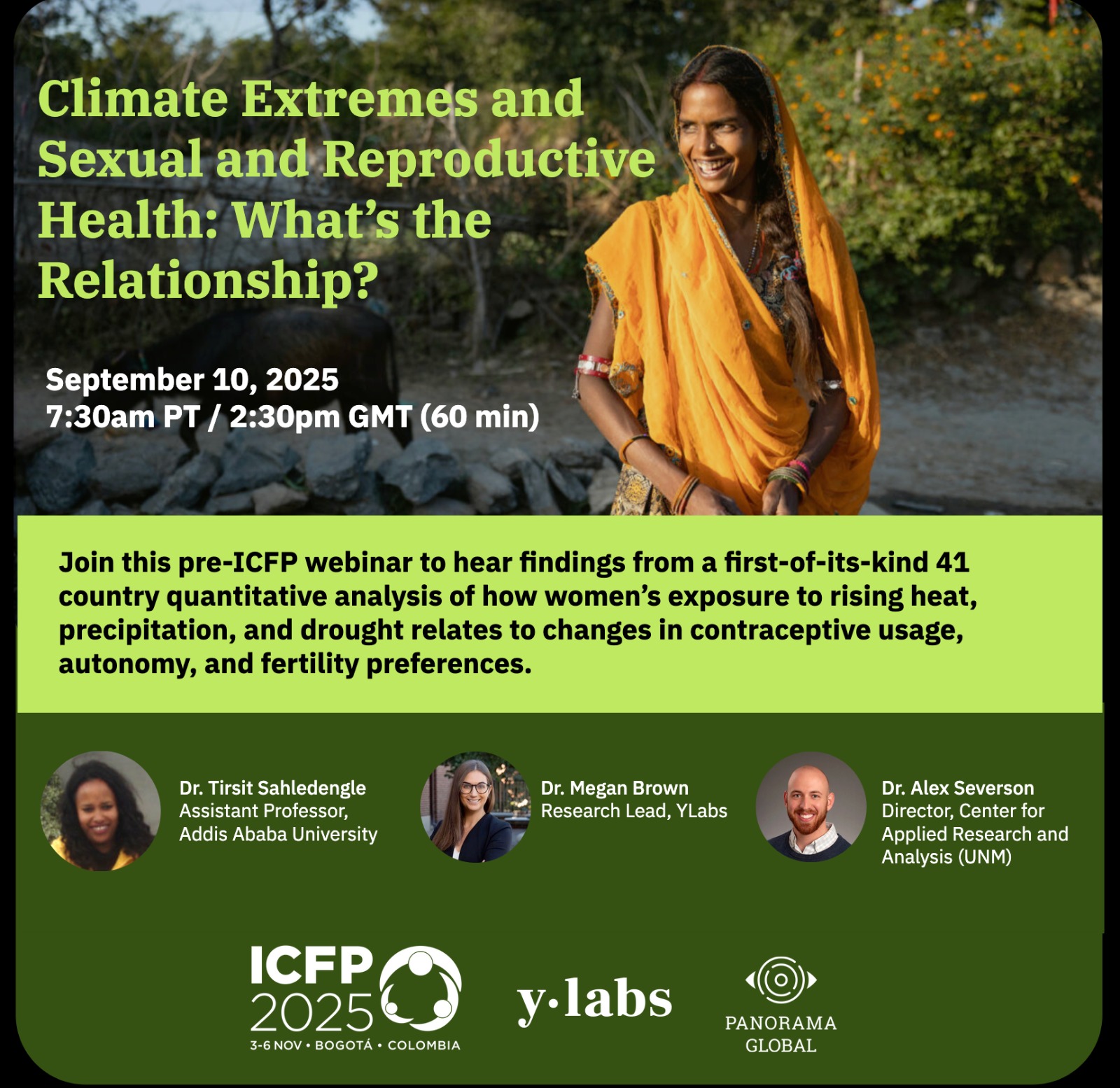 Climate Extremes and Sexual and Reproductive Health: What's the Relationship?

September 10, 2025
7:30am PT / 2:30pm GMT (60 min)

Join this pre-ICFP webinar to hear findings from a first-of-its-kind 41 country quantitative analysis of how women's exposure to rising heat, precipitation, and drought relates to changes in contraceptive usage, autonomy, and fertility preferences.

Dr. Tirsit Sahledengle
Assistant Professor, Addis Ababa University

Dr. Megan Brown
Research Lead, YLabs

Dr. Alex Severson
Director, Center for Applied Research and Analysis (UNM)

ICFP 2025
3-6 NOV • BOGOTÁ • COLOMBIA

y·labs

PANORAMA GLOBAL