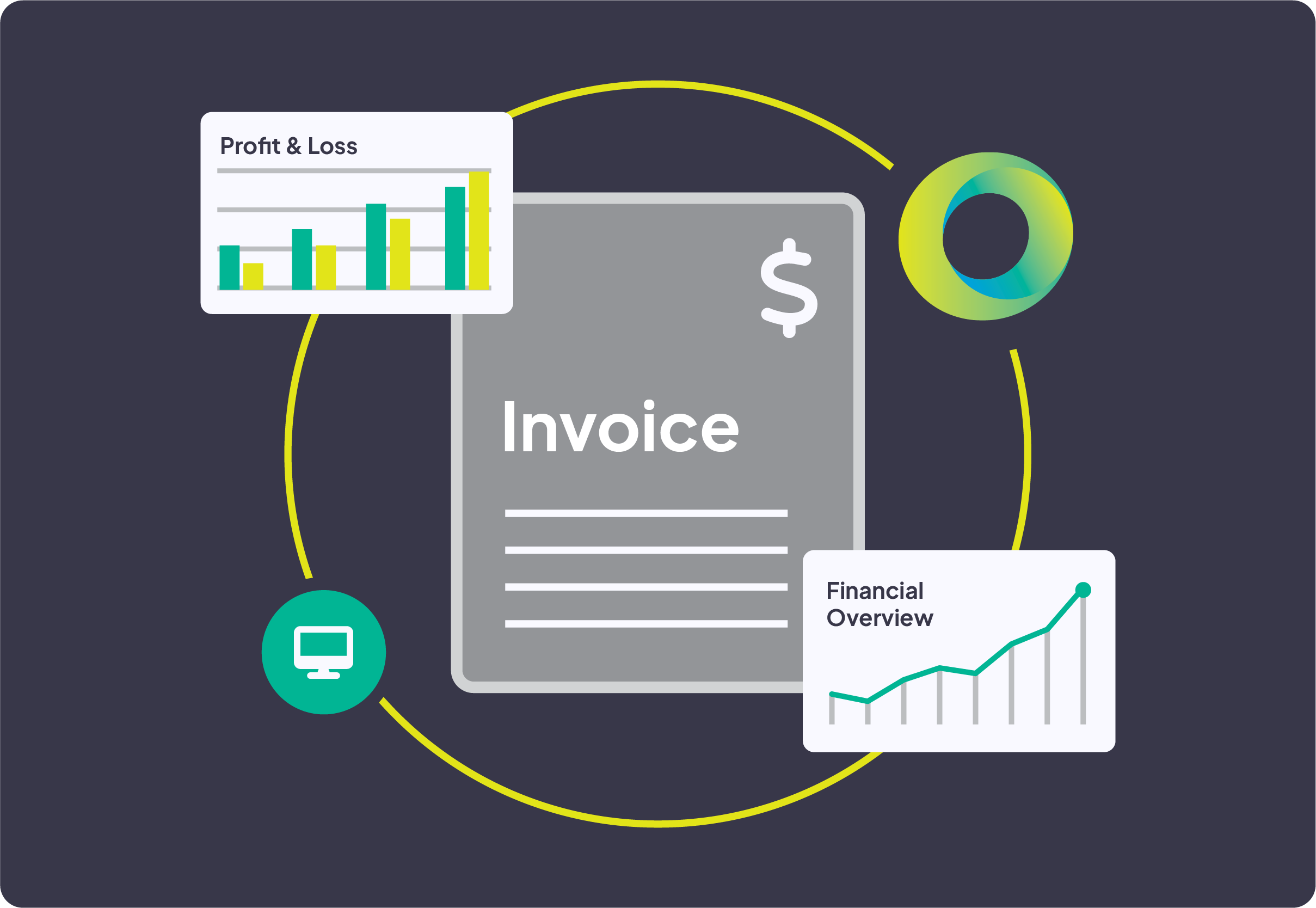 Profit & Loss

$

Invoice

Financial Overview