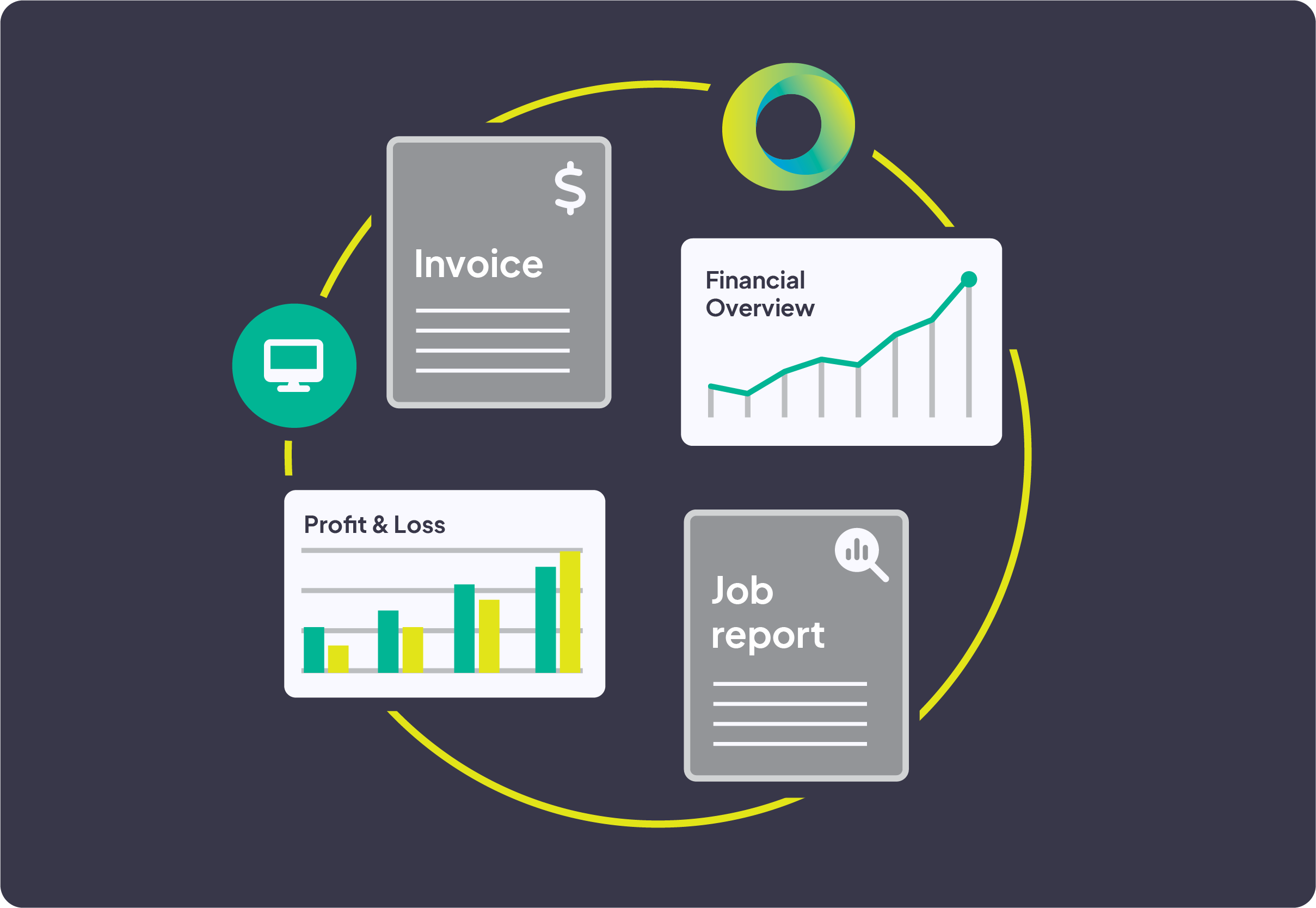 $

Invoice

Financial Overview

Profit & Loss

Job report