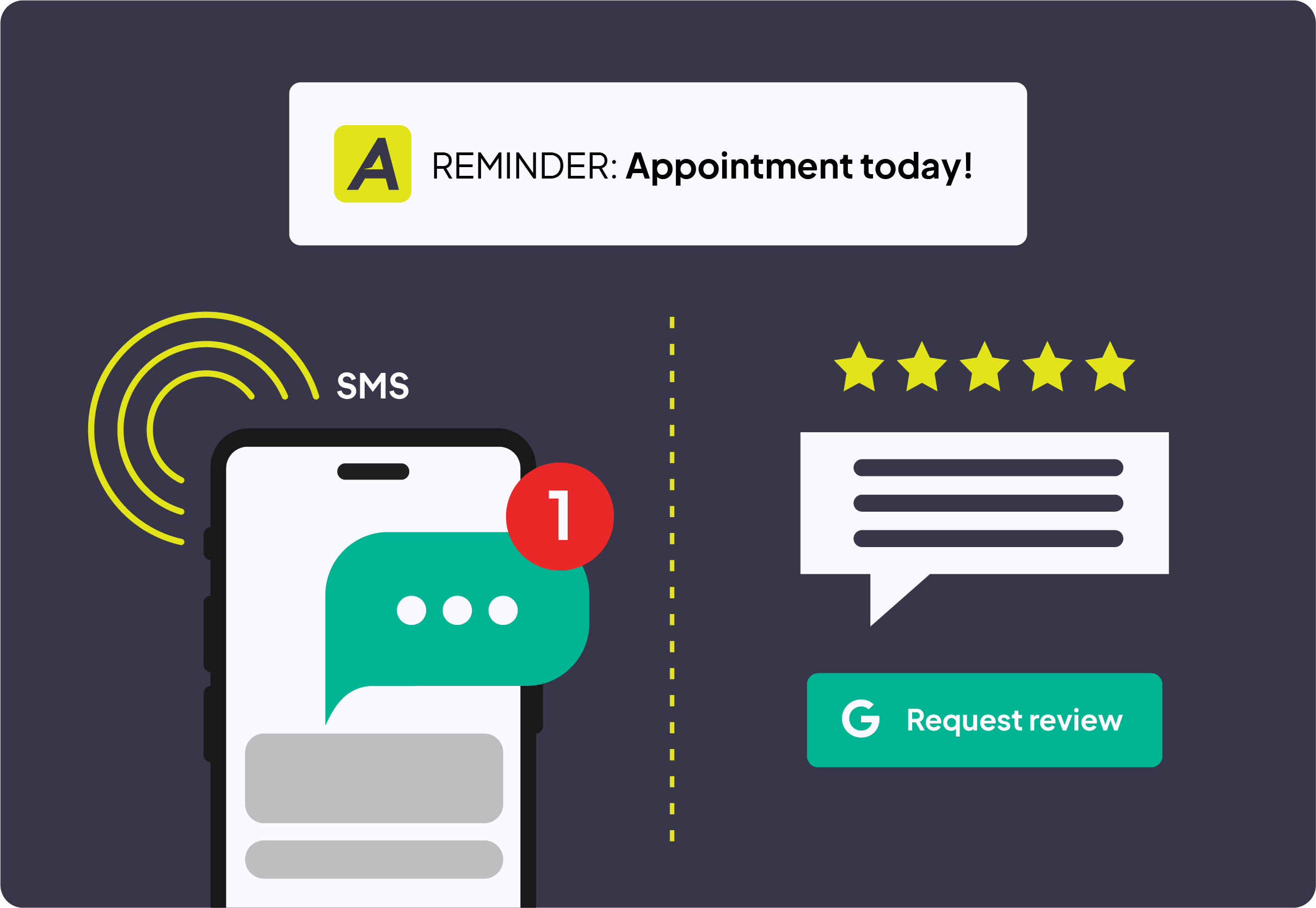 A

REMINDER: Appointment today!

SMS

1

G Request review