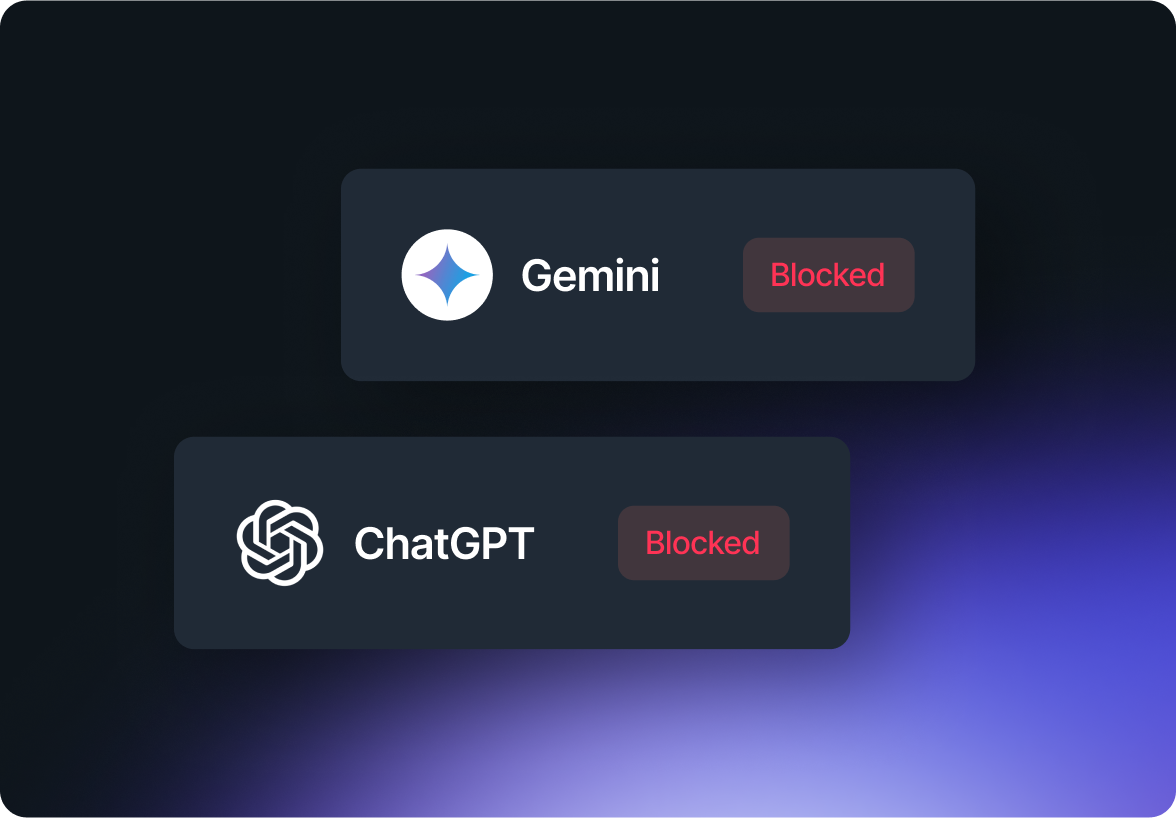 Gemini
Blocked

ChatGPT
Blocked