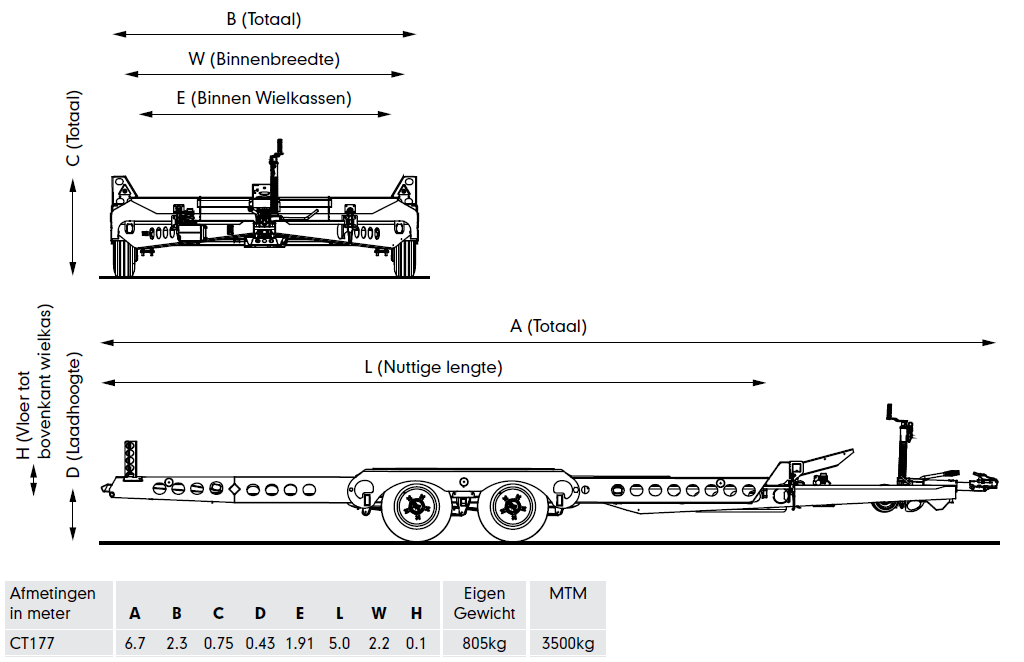 B (Totaal)

W (Binnenbreedte)

E (Binnen Wielkassen)

C (Totaal)

A (Totaal)

L (Nuttige lengte)

H (Vloer tot bovenkant wielkas)

D (Laadhoogte)

| Afmetingen in meter | A | B | C | D | E | L | W | H | Eigen Gewicht | MTM |
|---|---|---|---|---|---|---|---|---|---|---|
| CT177 | 6.7 | 2.3 | 0.75 | 0.43 | 1.91 | 5.0 | 2.2 | 0.1 | 805kg | 3500kg |