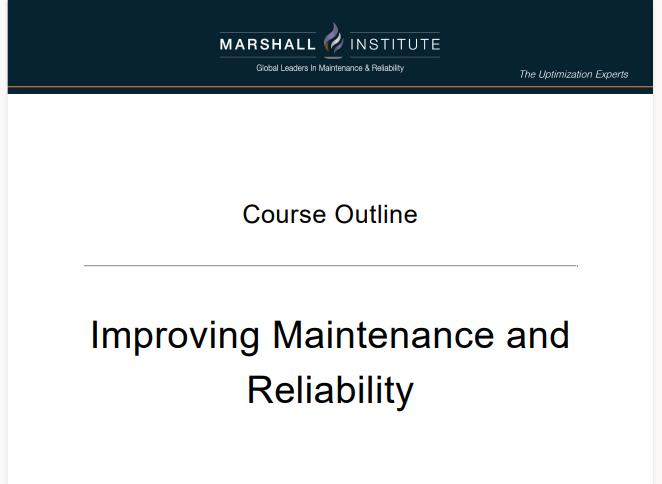 MARSHALL INSTITUTE
Global Leaders In Maintenance & Reliability

The Uptimization Experts

Course Outline

Improving Maintenance and Reliability