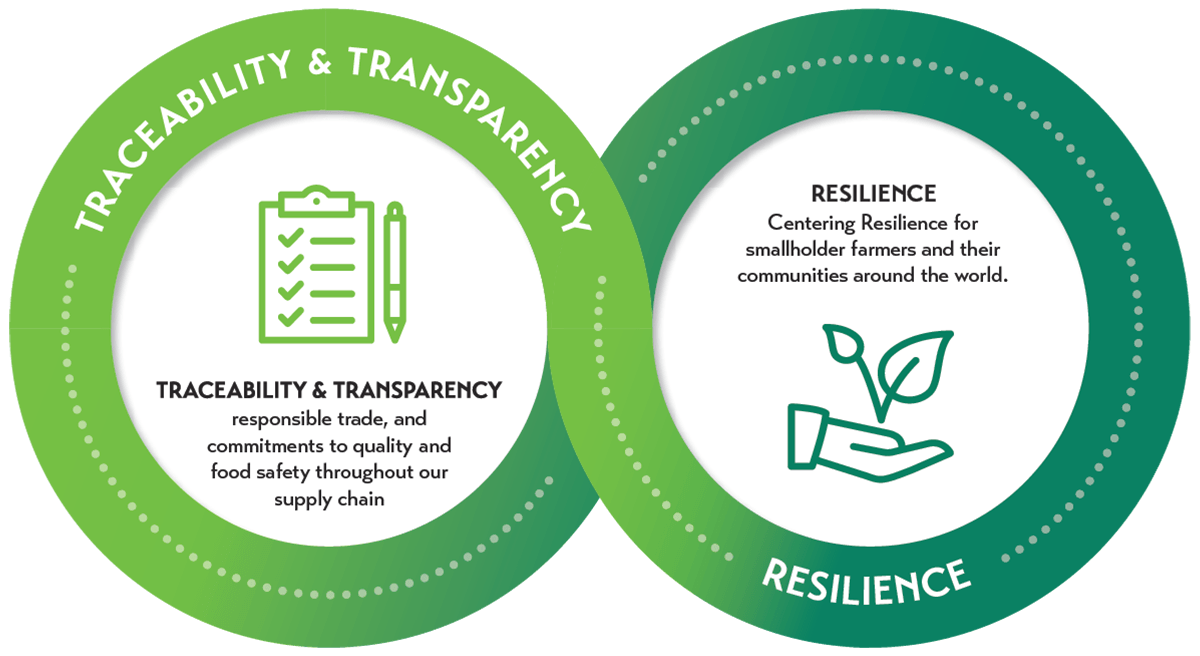 TRACEABILITY & TRANSPARENCY

TRACEABILITY & TRANSPARENCY
responsible trade, and commitments to quality and food safety throughout our supply chain

RESILIENCE
Centering Resilience for smallholder farmers and their communities around the world.

RESILIENCE