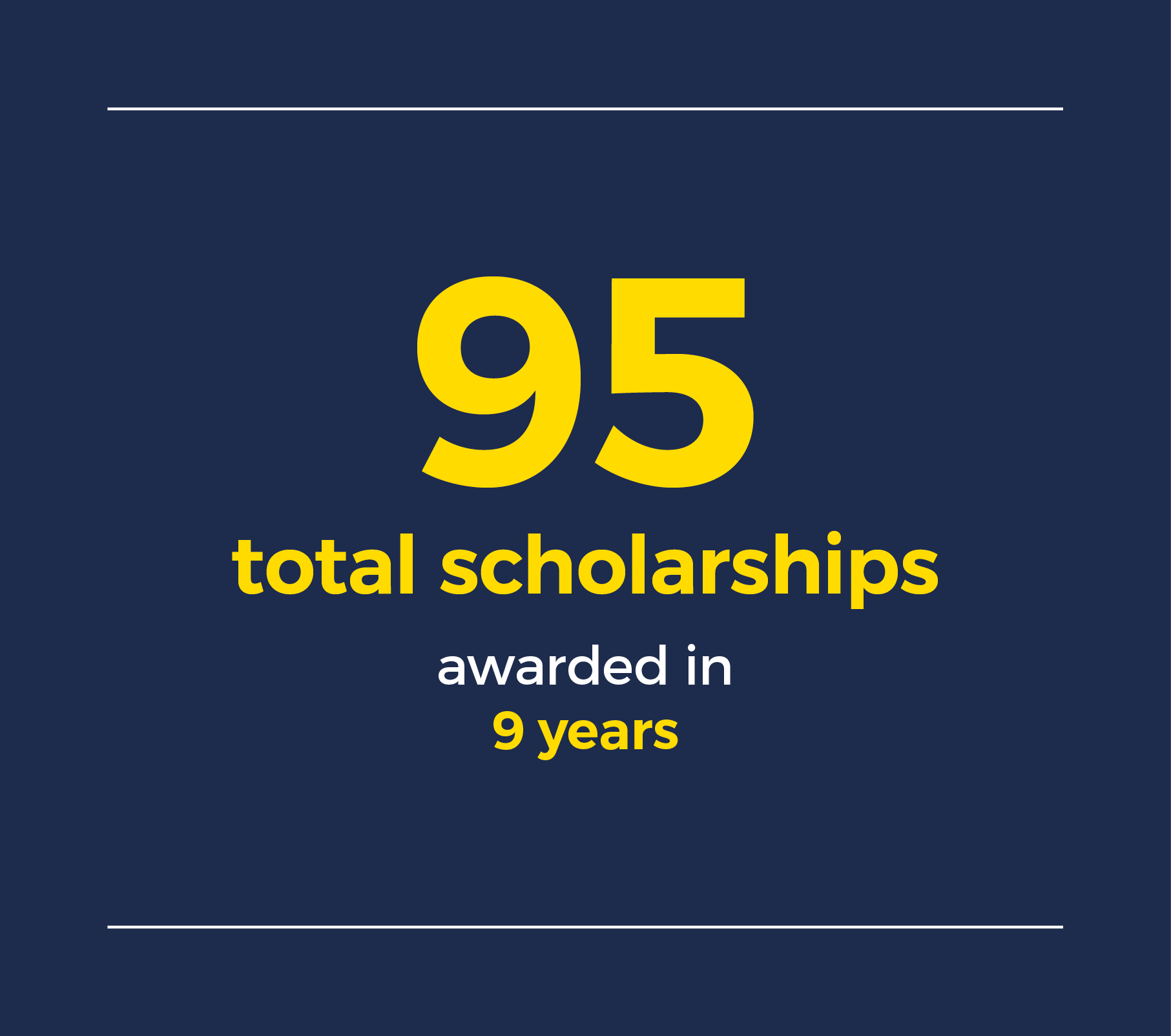 95

total scholarships

awarded in
9 years