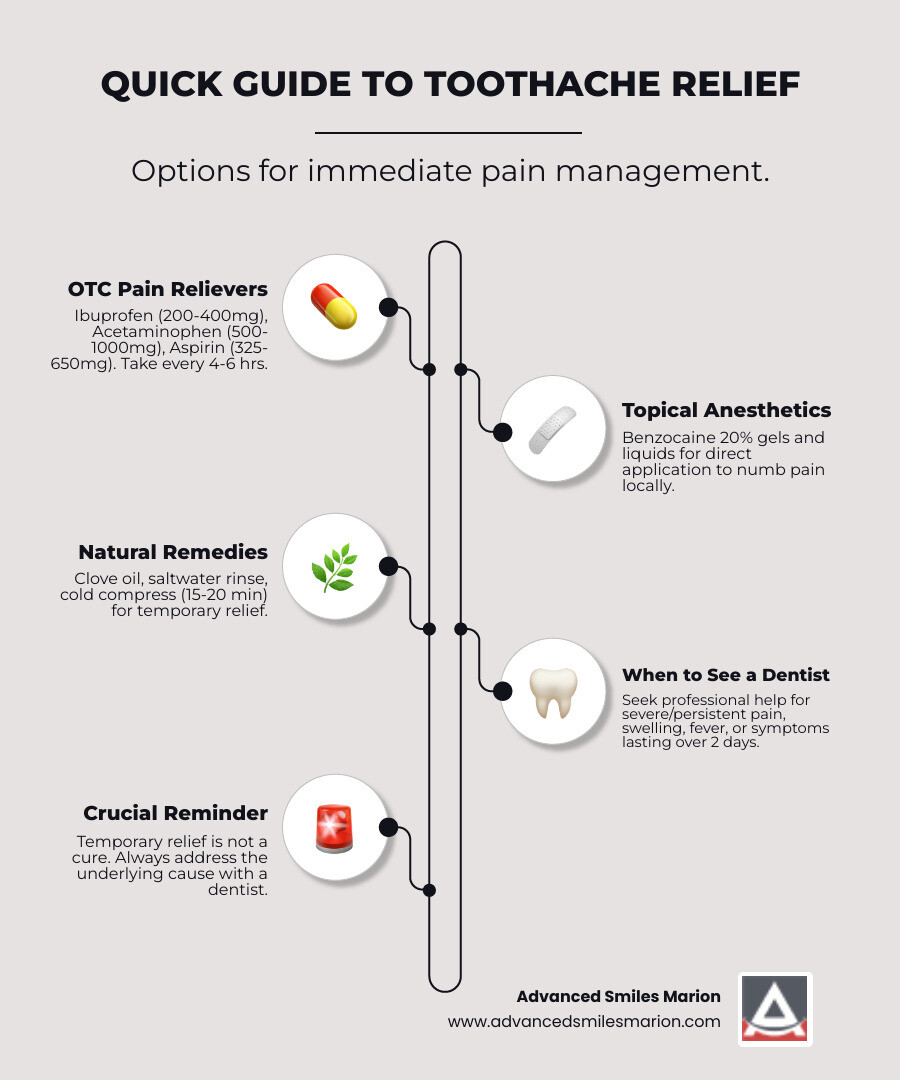 QUICK GUIDE TO TOOTHACHE RELIEF

Options for immediate pain management.

OTC Pain Relievers
Ibuprofen (200-400mg), Acetaminophen (500-1000mg), Aspirin (325-650mg). Take every 4-6 hrs.

Topical Anesthetics
Benzocaine 20% gels and liquids for direct application to numb pain locally.

Natural Remedies
Clove oil, saltwater rinse, cold compress (15-20 min) for temporary relief.

When to See a Dentist
Seek professional help for severe/persistent pain, swelling, fever, or symptoms lasting over 2 days.

Crucial Reminder
Temporary relief is not a cure. Always address the underlying cause with a dentist.

Advanced Smiles Marion
www.advancedsmilesmarion.com