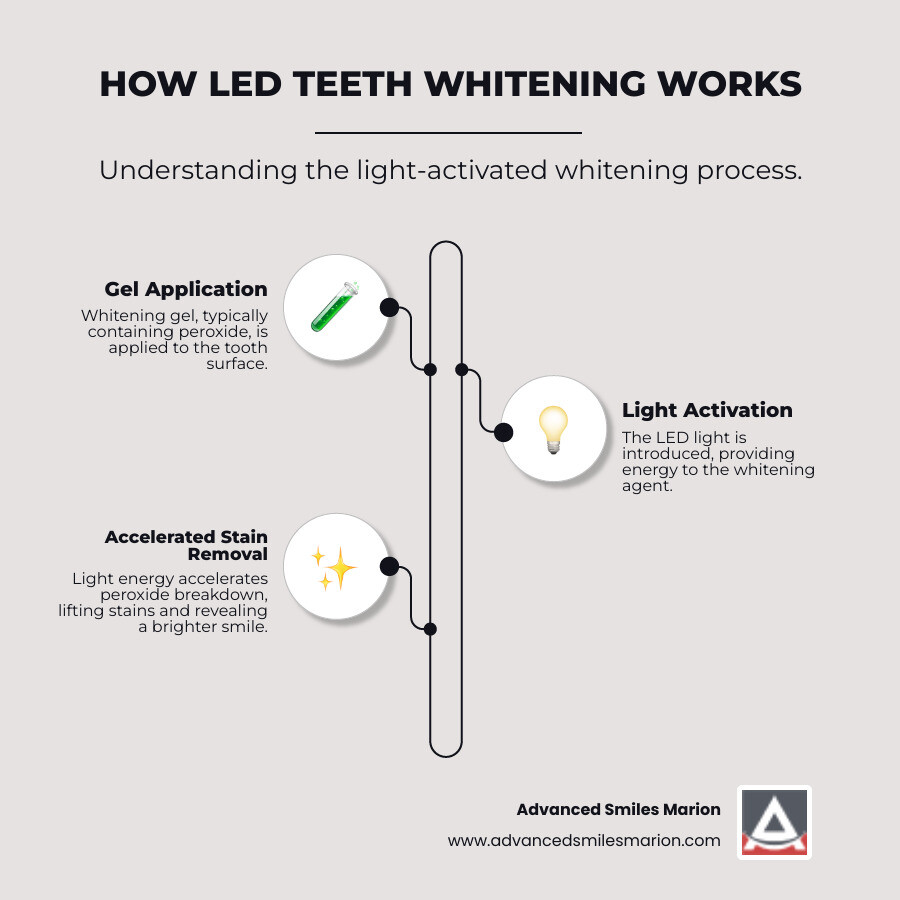 HOW LED TEETH WHITENING WORKS

Understanding the light-activated whitening process.

Gel Application

Whitening gel, typically containing peroxide, is applied to the tooth surface.

Light Activation

The LED light is introduced, providing energy to the whitening agent.

Accelerated Stain Removal

Light energy accelerates peroxide breakdown, lifting stains and revealing a brighter smile.

Advanced Smiles Marion

www.advancedsmilesmarion.com