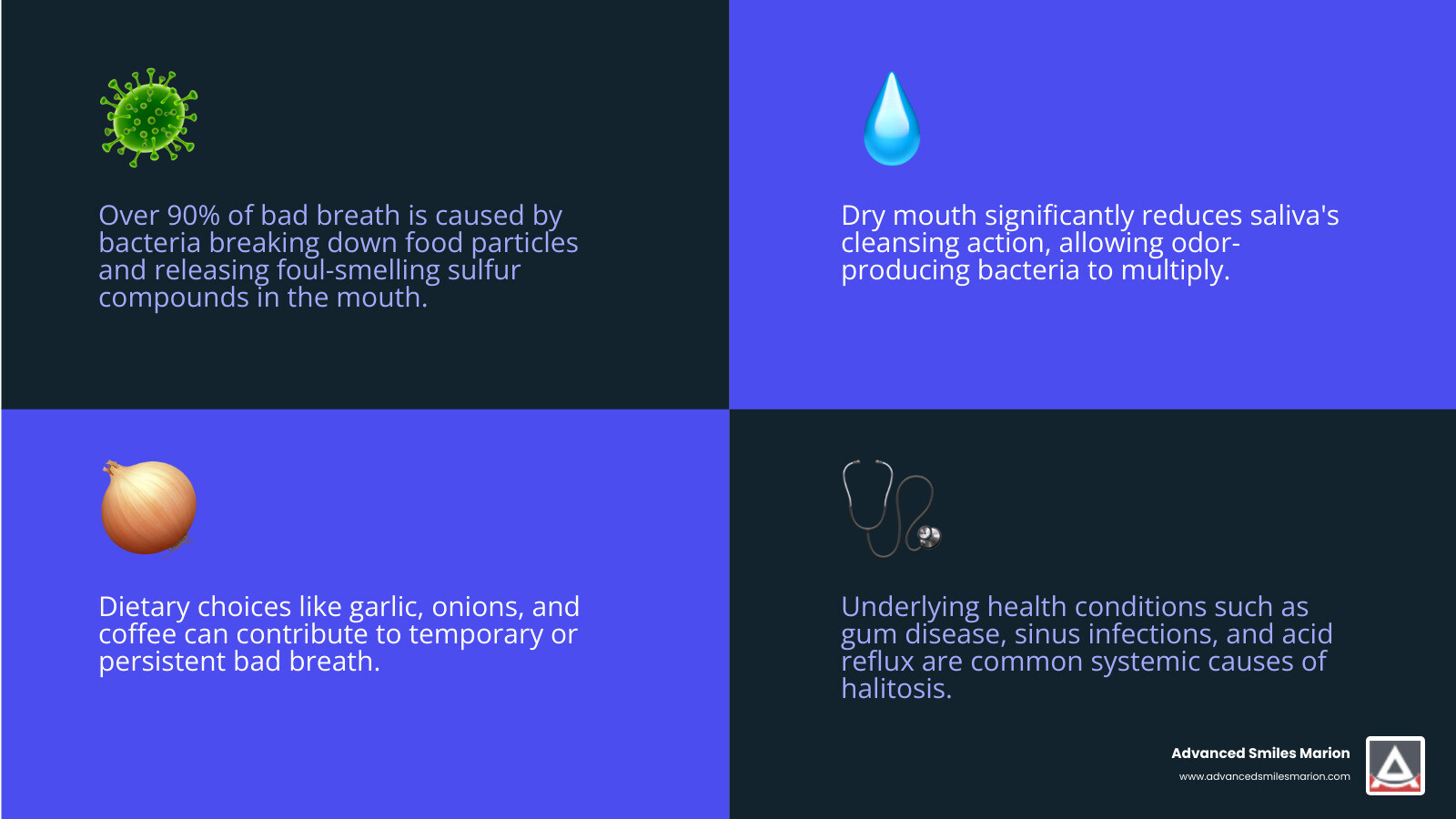 Over 90% of bad breath is caused by bacteria breaking down food particles and releasing foul-smelling sulfur compounds in the mouth.

Dry mouth significantly reduces saliva's cleansing action, allowing odor-producing bacteria to multiply.

Dietary choices like garlic, onions, and coffee can contribute to temporary or persistent bad breath.

Underlying health conditions such as gum disease, sinus infections, and acid reflux are common systemic causes of halitosis.

Advanced Smiles Marion
www.advancedsmilesmarion.com