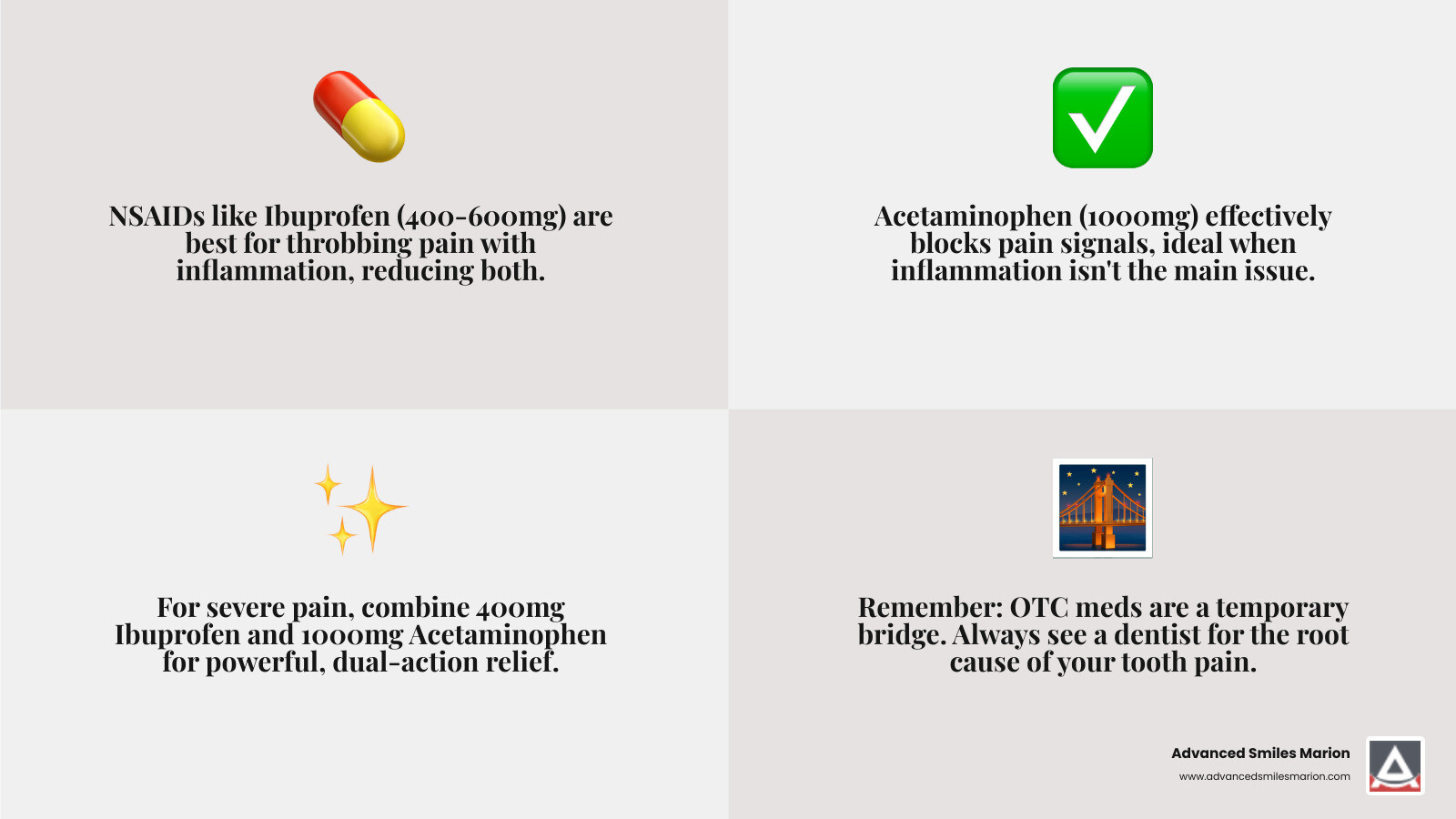 NSAIDs like Ibuprofen (400-600mg) are best for throbbing pain with inflammation, reducing both.

Acetaminophen (1000mg) effectively blocks pain signals, ideal when inflammation isn't the main issue.

For severe pain, combine 400mg Ibuprofen and 1000mg Acetaminophen for powerful, dual-action relief.

Remember: OTC meds are a temporary bridge. Always see a dentist for the root cause of your tooth pain.

Advanced Smiles Marion
www.advancedsmilesmarion.com