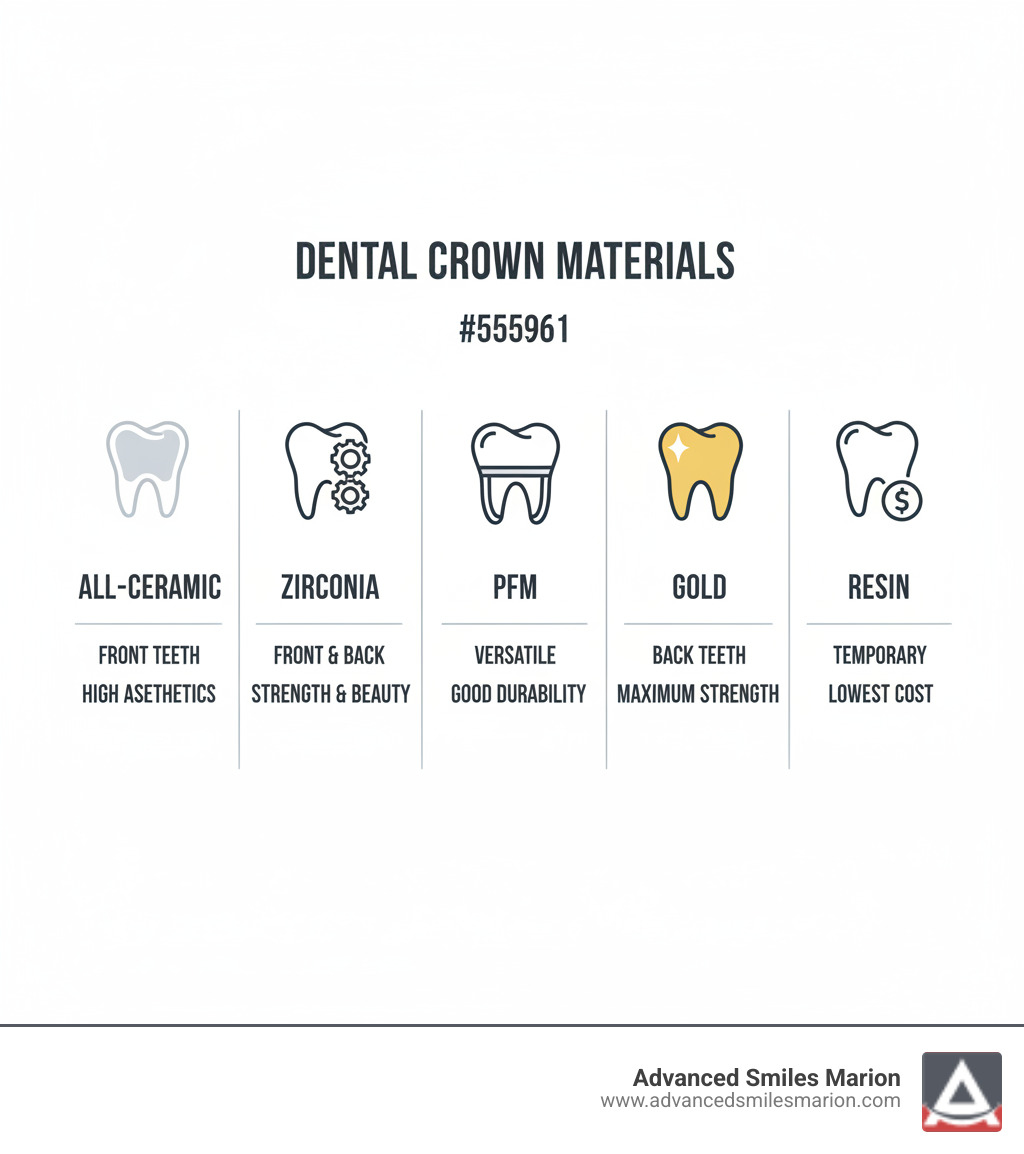 DENTAL CROWN MATERIALS

#555961

ALL-CERAMIC

FRONT TEETH
HIGH ASETHETICS

ZIRCONIA

FRONT & BACK
STRENGTH & BEAUTY

PFM

VERSATILE
GOOD DURABILITY

GOLD

BACK TEETH
MAXIMUM STRENGTH

RESIN

TEMPORARY
LOWEST COST

Advanced Smiles Marion
www.advancedsmilesmarion.com