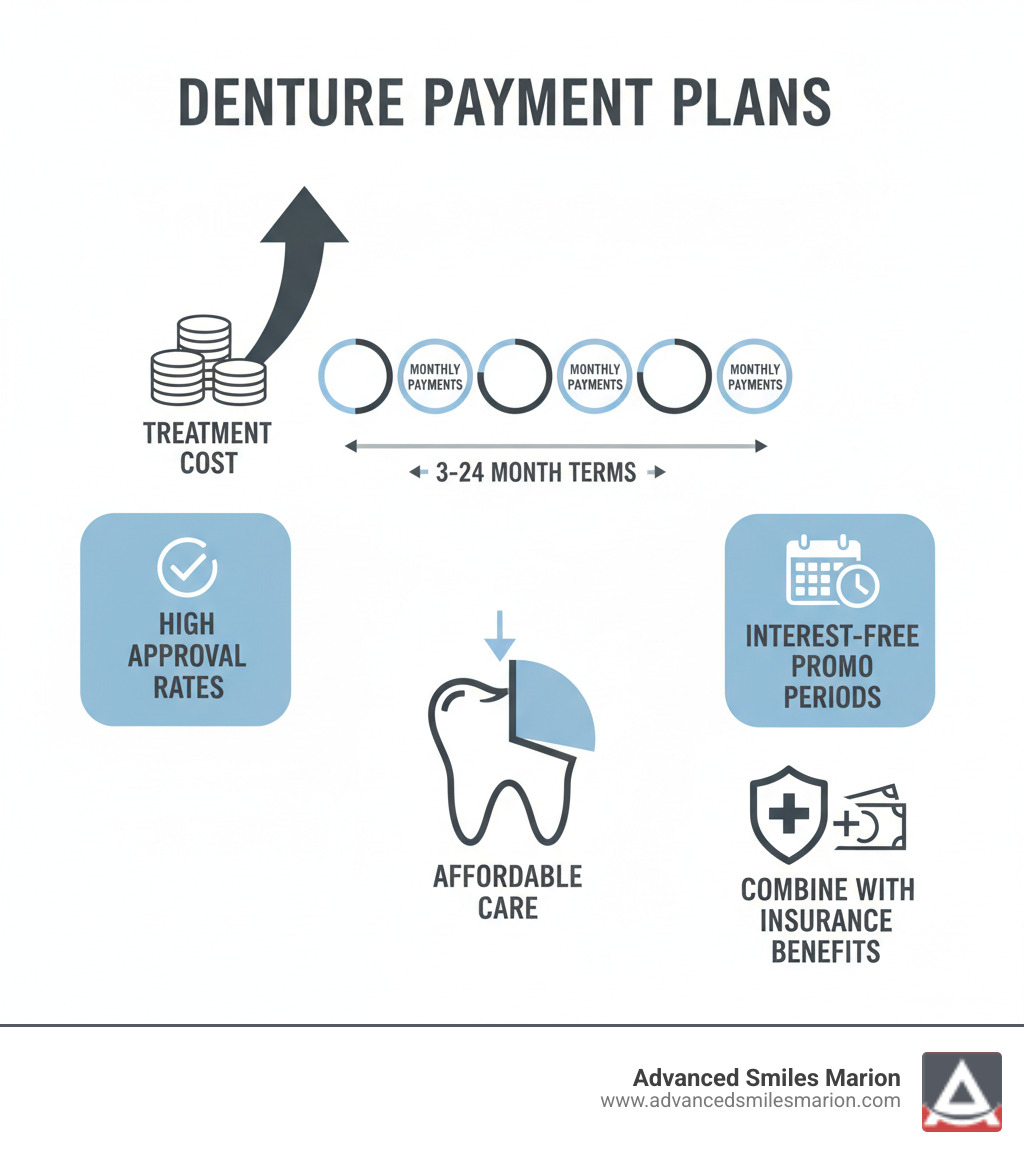 DENTURE PAYMENT PLANS

TREATMENT COST

MONTHLY PAYMENTS

MONTHLY PAYMENTS

MONTHLY PAYMENTS

3-24 MONTH TERMS

HIGH APPROVAL RATES

INTEREST-FREE PROMO PERIODS

AFFORDABLE CARE

COMBINE WITH INSURANCE BENEFITS

Advanced Smiles Marion
www.advancedsmilesmarion.com