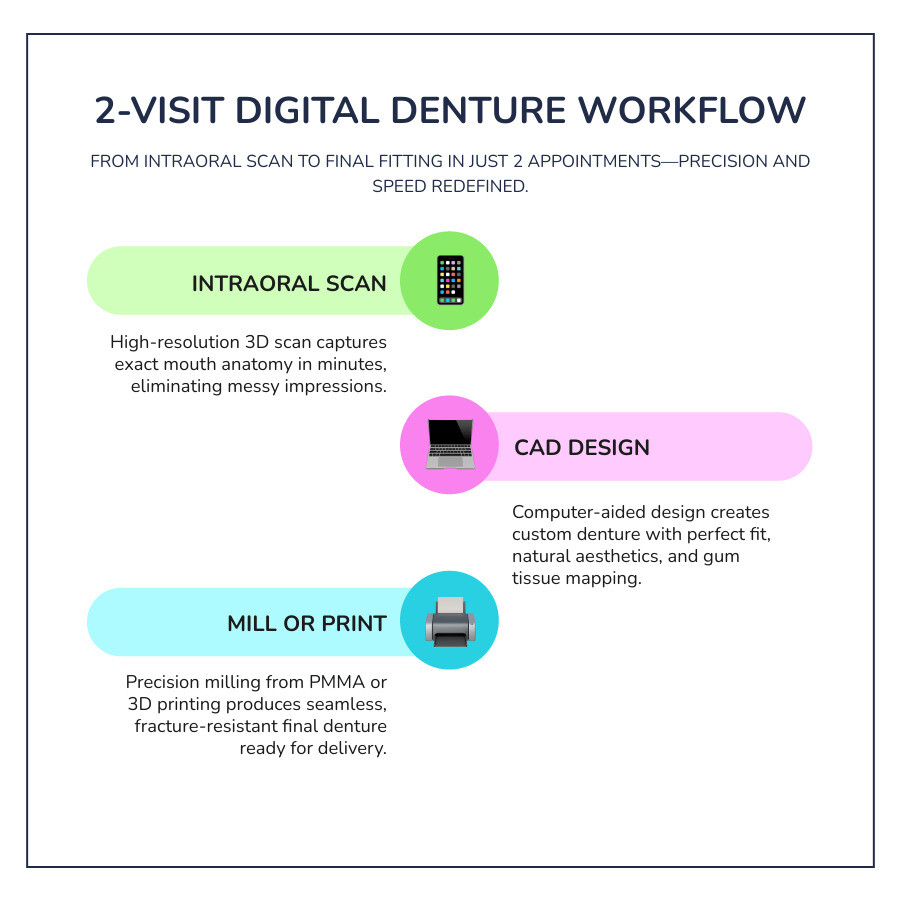 2-VISIT DIGITAL DENTURE WORKFLOW

FROM INTRAORAL SCAN TO FINAL FITTING IN JUST 2 APPOINTMENTS—PRECISION AND SPEED REDEFINED.

INTRAORAL SCAN

High-resolution 3D scan captures exact mouth anatomy in minutes, eliminating messy impressions.

CAD DESIGN

Computer-aided design creates custom denture with perfect fit, natural aesthetics, and gum tissue mapping.

MILL OR PRINT

Precision milling from PMMA or 3D printing produces seamless, fracture-resistant final denture ready for delivery.