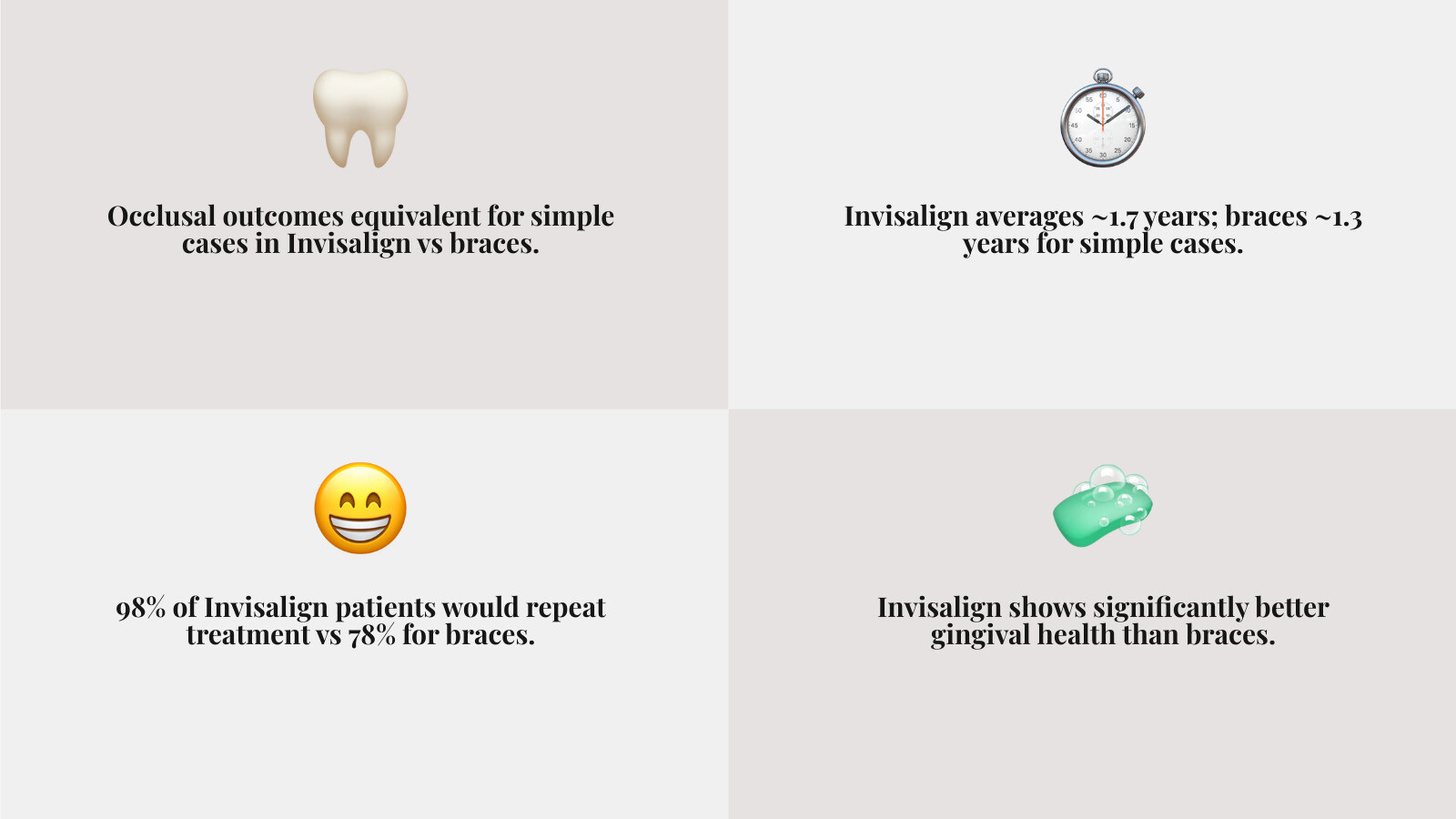 Occlusal outcomes equivalent for simple cases in Invisalign vs braces.

Invisalign averages ~1.7 years; braces ~1.3 years for simple cases.

98% of Invisalign patients would repeat treatment vs 78% for braces.

Invisalign shows significantly better gingival health than braces.