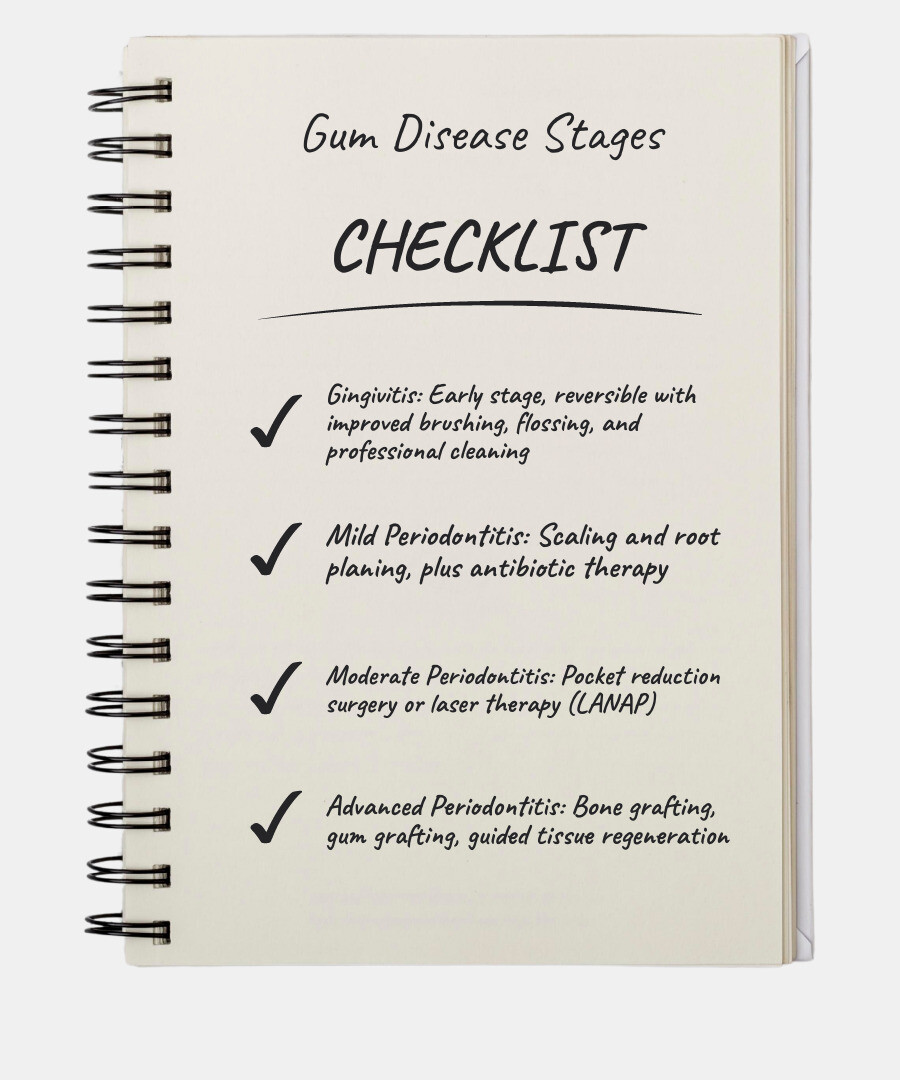 Gum Disease Stages

CHECKLIST

✓ Gingivitis: Early stage, reversible with improved brushing, flossing, and professional cleaning

✓ Mild Periodontitis: Scaling and root planing, plus antibiotic therapy

✓ Moderate Periodontitis: Pocket reduction surgery or laser therapy (LANAP)

✓ Advanced Periodontitis: Bone grafting, gum grafting, guided tissue regeneration