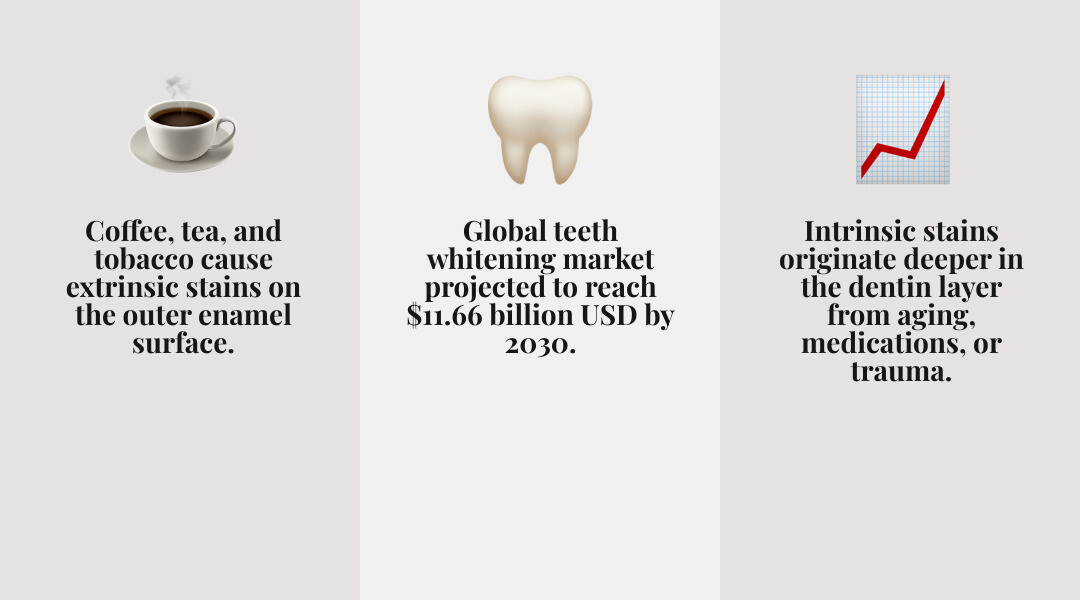 Coffee, tea, and tobacco cause extrinsic stains on the outer enamel surface.

Global teeth whitening market projected to reach \$11.66 billion USD by 2030.

Intrinsic stains originate deeper in the dentin layer from aging, medications, or trauma.