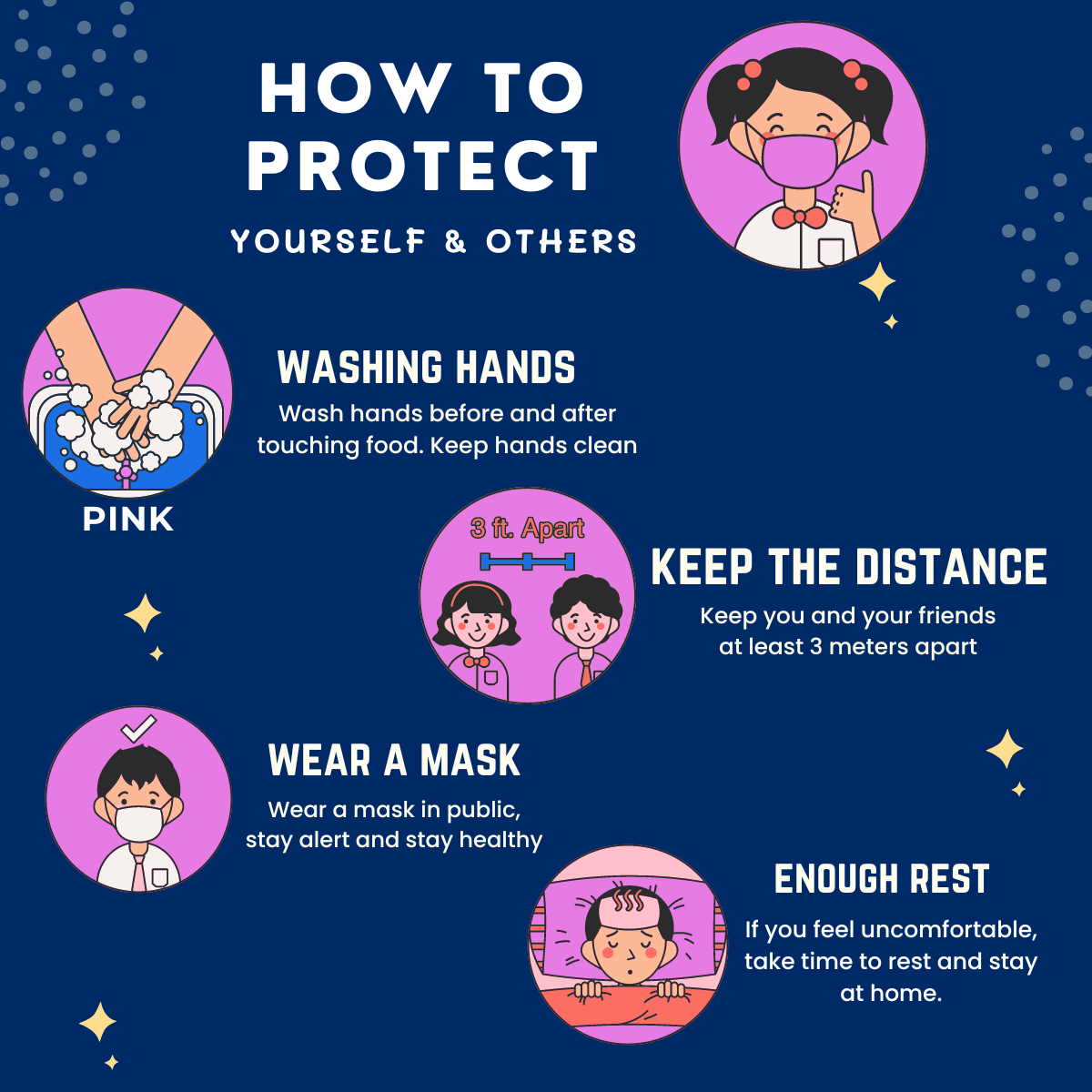 HOW TO PROTECT

YOURSELF & OTHERS

WASHING HANDS

Wash hands before and after touching food. Keep hands clean

PINK

3 ft. Apart

KEEP THE DISTANCE

Keep you and your friends at least 3 meters apart

WEAR A MASK

Wear a mask in public, stay alert and stay healthy

ENOUGH REST

If you feel uncomfortable, take time to rest and stay at home.