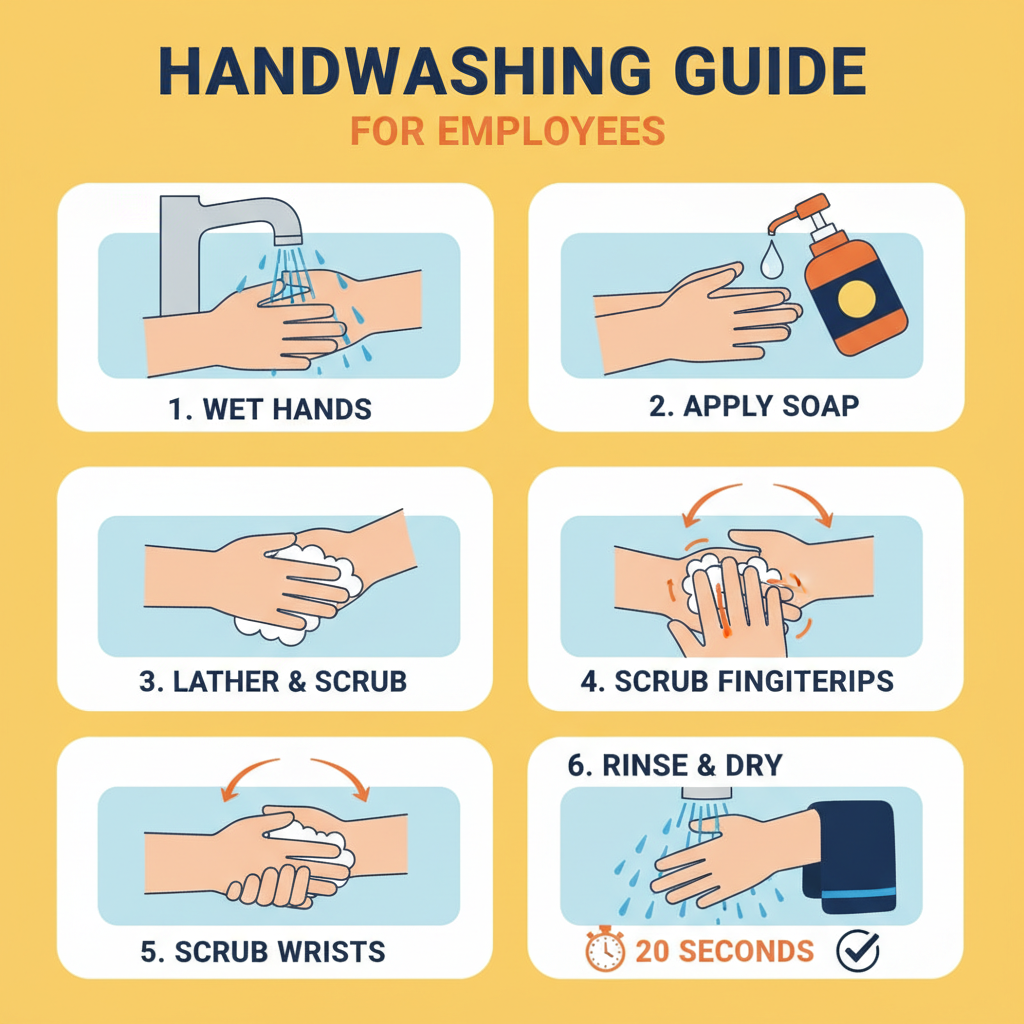 HANDWASHING GUIDE
FOR EMPLOYEES

1. WET HANDS

2. APPLY SOAP

3. LATHER & SCRUB

4. SCRUB FINGITERIPS

5. SCRUB WRISTS

6. RINSE & DRY

20 SECONDS