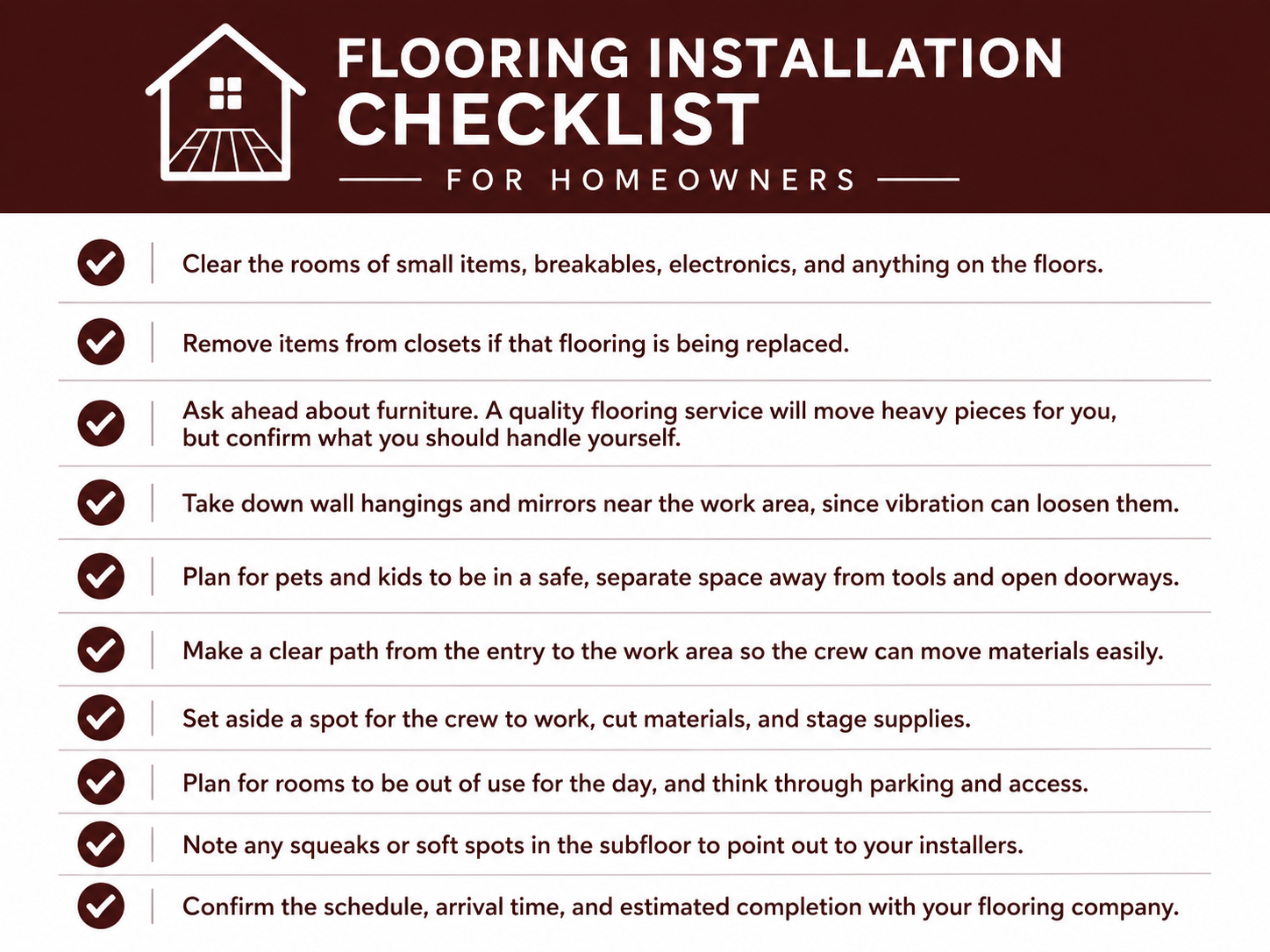 FLOORING INSTALLATION CHECKLIST
FOR HOMEOWNERS

Clear the rooms of small items, breakables, electronics, and anything on the floors.

Remove items from closets if that flooring is being replaced.

Ask ahead about furniture. A quality flooring service will move heavy pieces for you, but confirm what you should handle yourself.

Take down wall hangings and mirrors near the work area, since vibration can loosen them.

Plan for pets and kids to be in a safe, separate space away from tools and open doorways.

Make a clear path from the entry to the work area so the crew can move materials easily.

Set aside a spot for the crew to work, cut materials, and stage supplies.

Plan for rooms to be out of use for the day, and think through parking and access.

Note any squeaks or soft spots in the subfloor to point out to your installers.

Confirm the schedule, arrival time, and estimated completion with your flooring company.