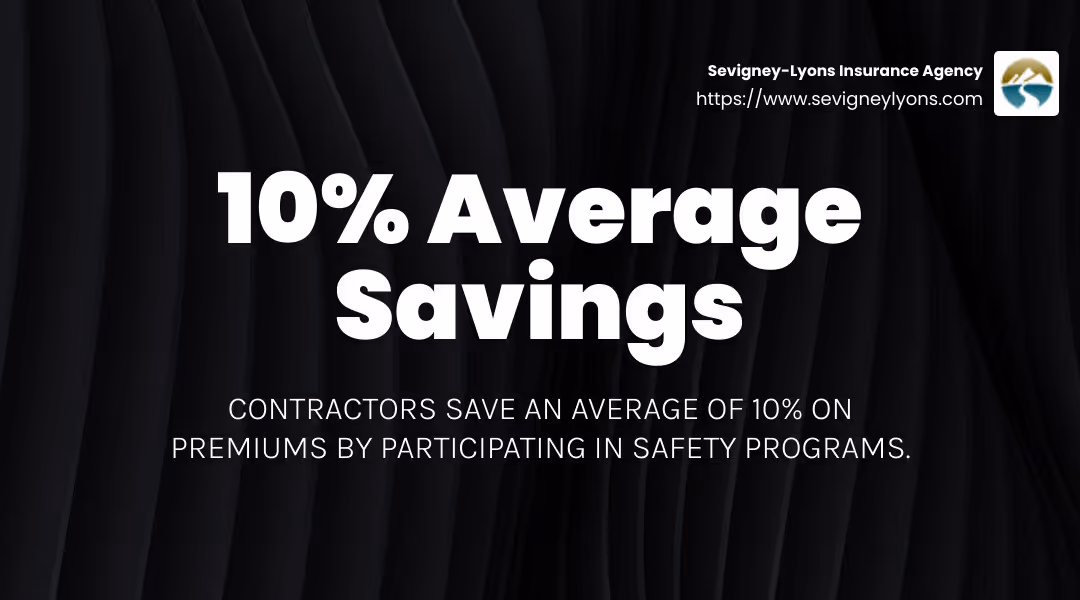 Sevigney-Lyons Insurance Agency
https://www.sevigneylyons.com

10% Average Savings

CONTRACTORS SAVE AN AVERAGE OF 10% ON PREMIUMS BY PARTICIPATING IN SAFETY PROGRAMS.