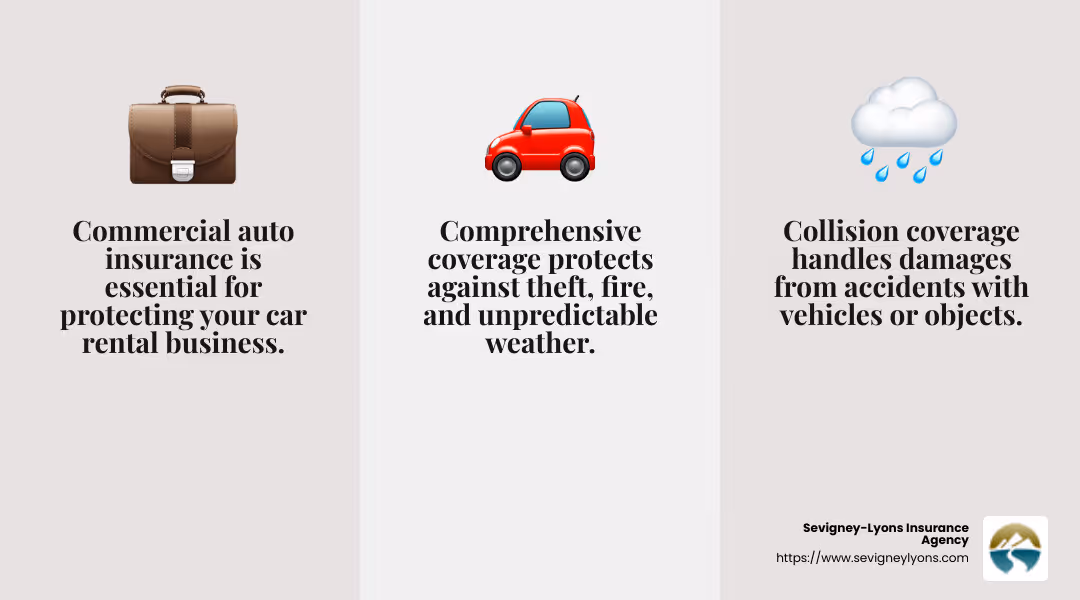 Commercial auto insurance is essential for protecting your car rental business.

Comprehensive coverage protects against theft, fire, and unpredictable weather.

Collision coverage handles damages from accidents with vehicles or objects.

Sevigney-Lyons Insurance Agency
https://www.sevigneylyons.com