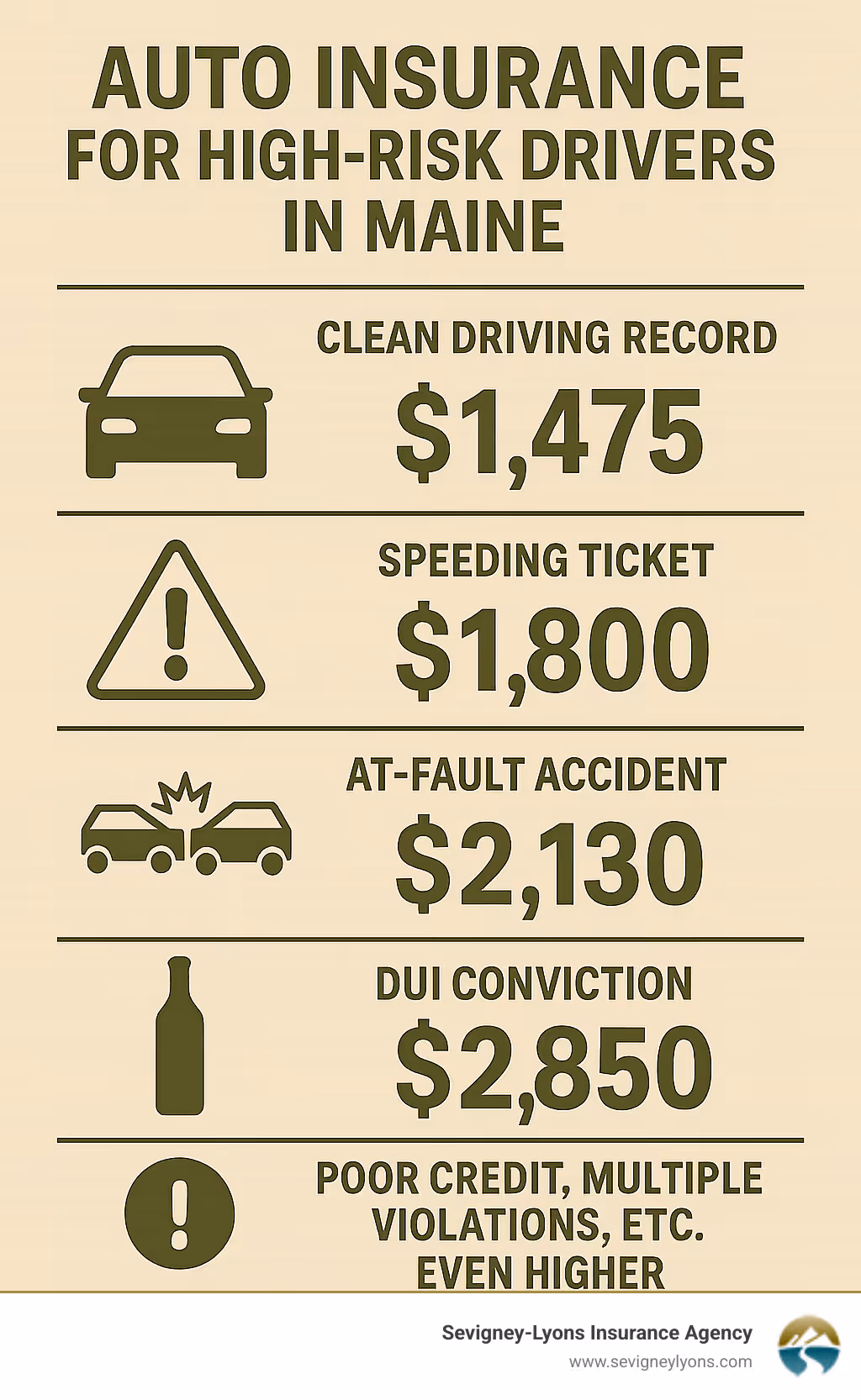 AUTO INSURANCE
FOR HIGH-RISK DRIVERS
IN MAINE

CLEAN DRIVING RECORD
$1,475

SPEEDING TICKET
$1,800

AT-FAULT ACCIDENT
$2,130

DUI CONVICTION
$2,850

POOR CREDIT, MULTIPLE VIOLATIONS, ETC.
EVEN HIGHER

Sevigney-Lyons Insurance Agency
www.sevigneylyons.com