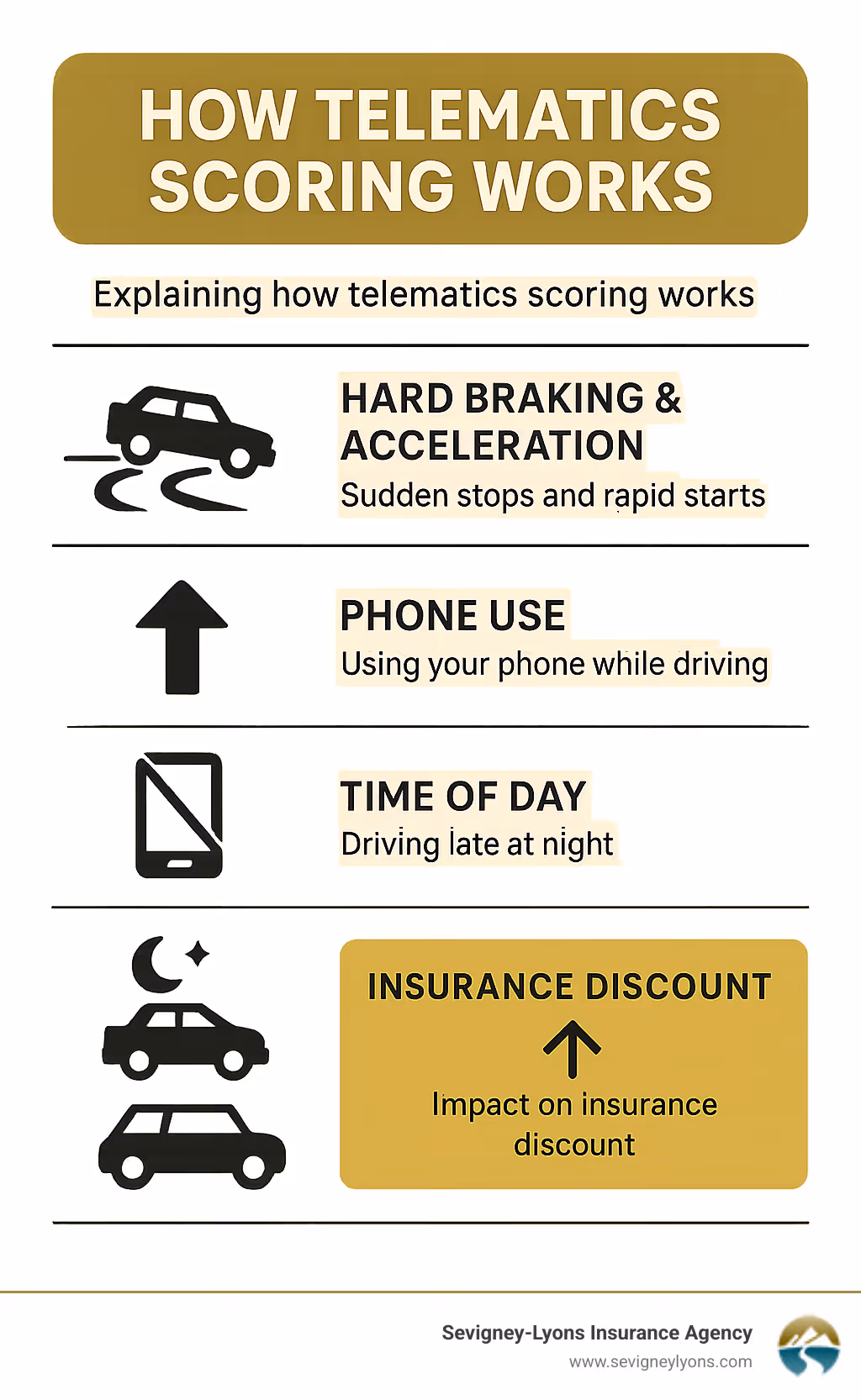 HOW TELEMATICS SCORING WORKS

Explaining how telematics scoring works

HARD BRAKING & ACCELERATION
Sudden stops and rapid starts

PHONE USE
Using your phone while driving

TIME OF DAY
Driving late at night

INSURANCE DISCOUNT
Impact on insurance discount

Sevigney-Lyons Insurance Agency
www.sevigneylyons.com