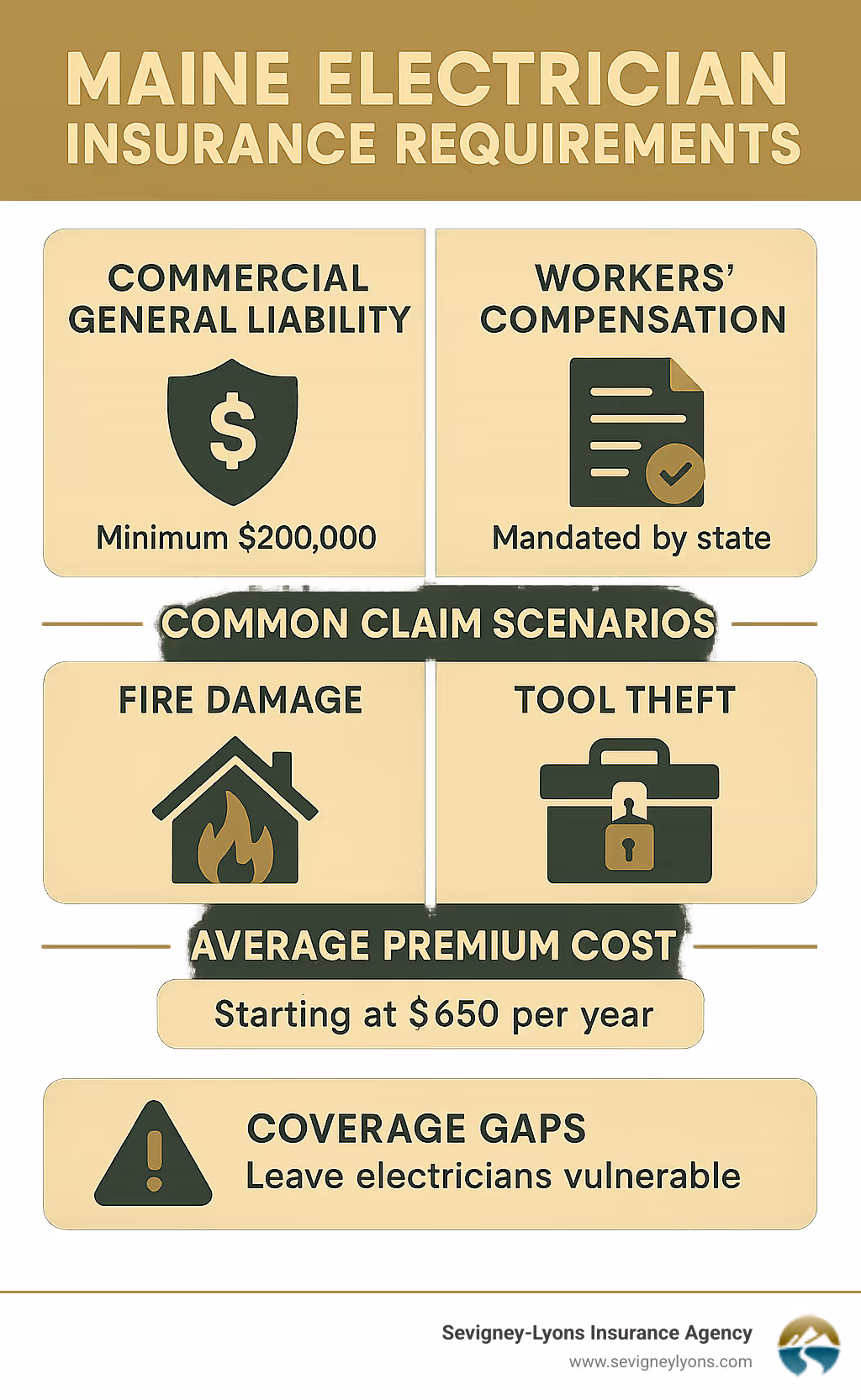 MAINE ELECTRICIAN INSURANCE REQUIREMENTS

COMMERCIAL GENERAL LIABILITY

$

Minimum $200,000

WORKERS' COMPENSATION

Mandated by state

COMMON CLAIM SCENARIOS

FIRE DAMAGE

TOOL THEFT

AVERAGE PREMIUM COST

Starting at $650 per year

COVERAGE GAPS
Leave electricians vulnerable

Sevigney-Lyons Insurance Agency
www.sevigneylyons.com