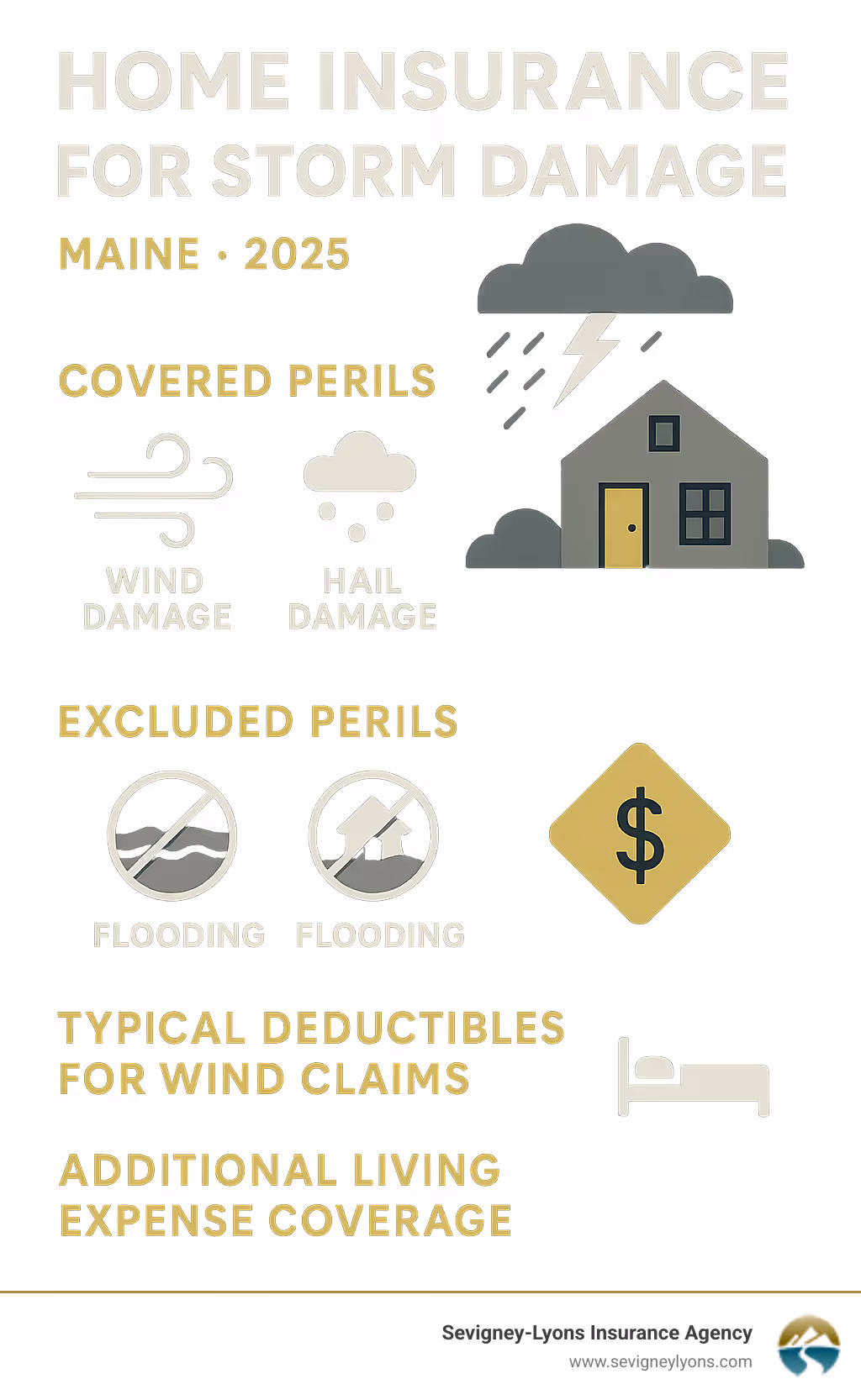 HOME INSURANCE FOR STORM DAMAGE

MAINE · 2025

COVERED PERILS

WIND DAMAGE

HAIL DAMAGE

EXCLUDED PERILS

FLOODING

FLOODING

$

TYPICAL DEDUCTIBLES FOR WIND CLAIMS

ADDITIONAL LIVING EXPENSE COVERAGE

Sevigney-Lyons Insurance Agency
www.sevigneylyons.com