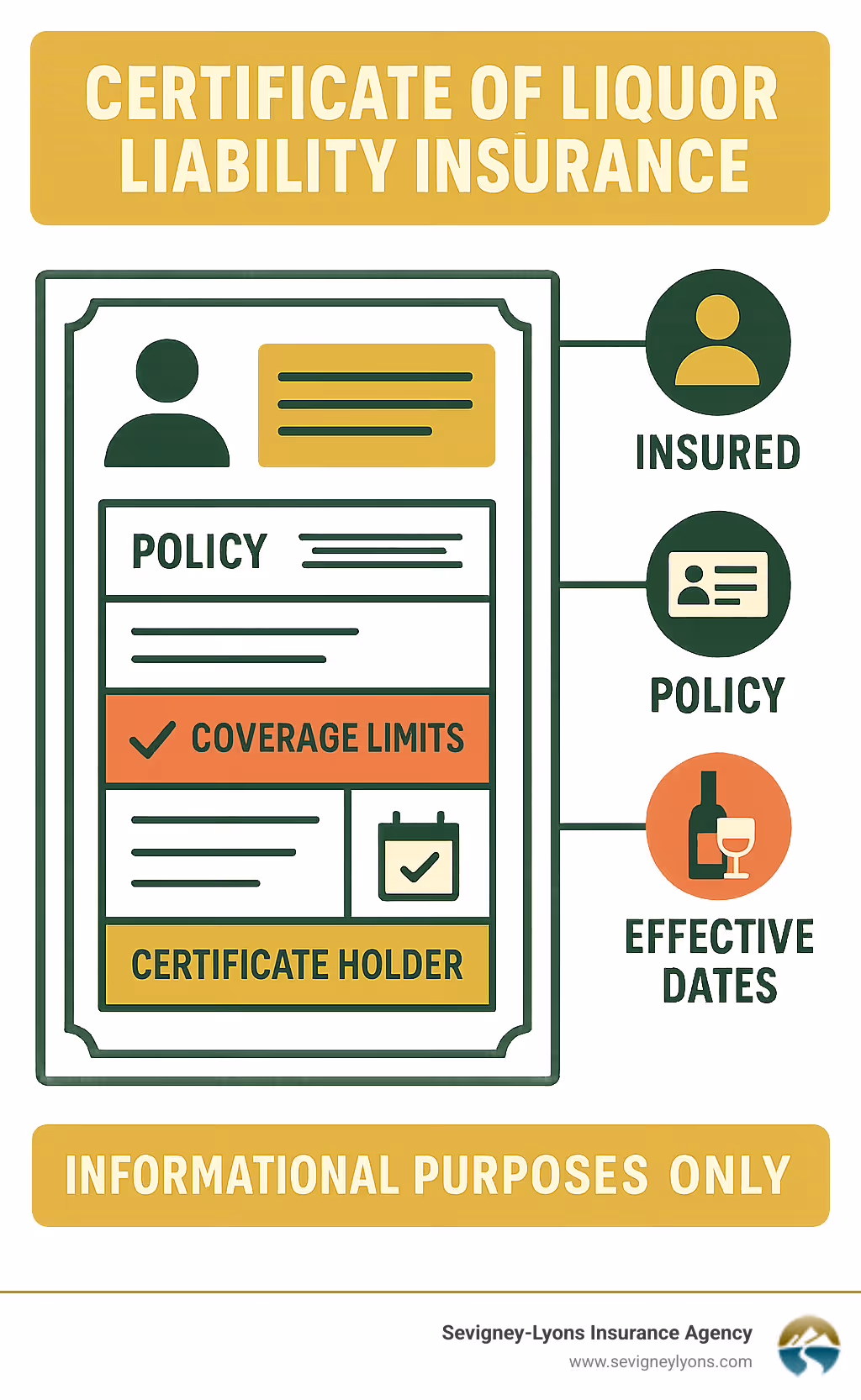 CERTIFICATE OF LIQUOR LIABILITY INSURANCE

POLICY

COVERAGE LIMITS

CERTIFICATE HOLDER

INSURED

POLICY

EFFECTIVE DATES

INFORMATIONAL PURPOSES ONLY

Sevigney-Lyons Insurance Agency
www.sevigneylyons.com