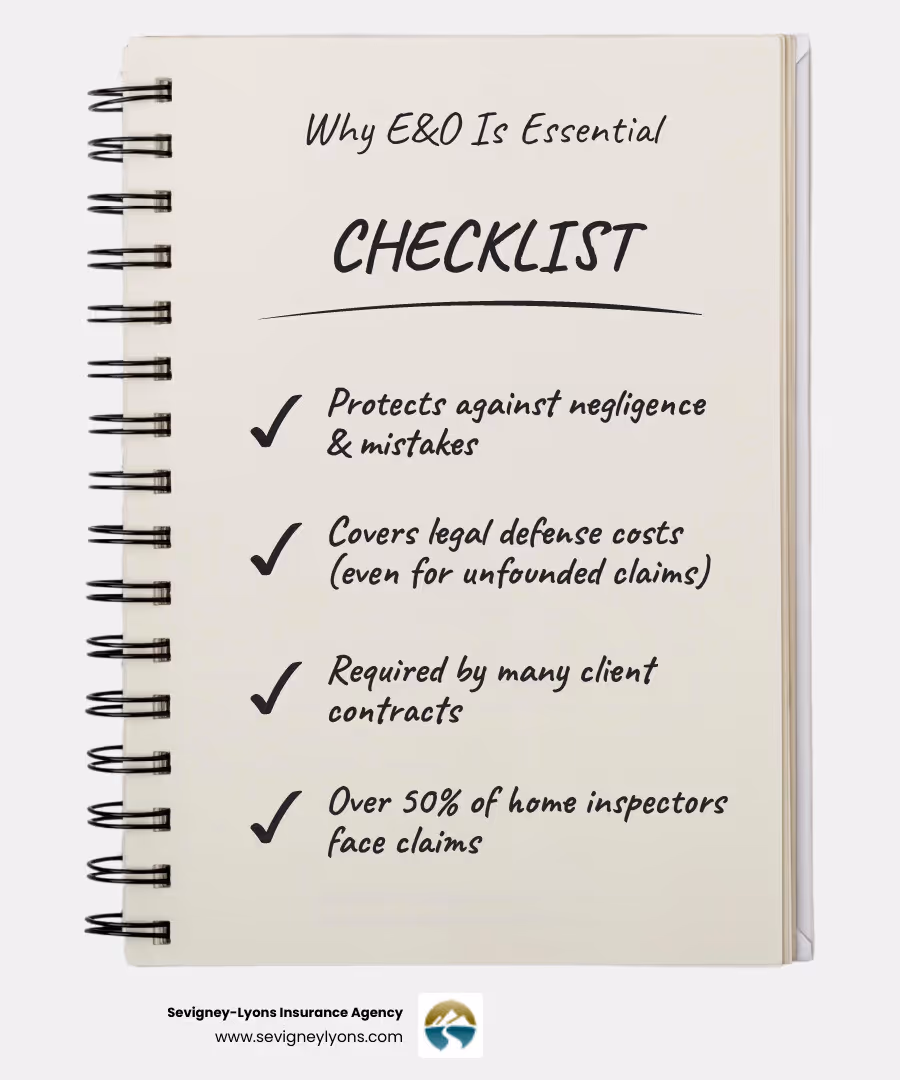 Why E&O Is Essential

CHECKLIST

✓ Protects against negligence & mistakes

✓ Covers legal defense costs (even for unfounded claims)

✓ Required by many client contracts

✓ Over 50% of home inspectors face claims

Sevigney-Lyons Insurance Agency
www.sevigneylyons.com