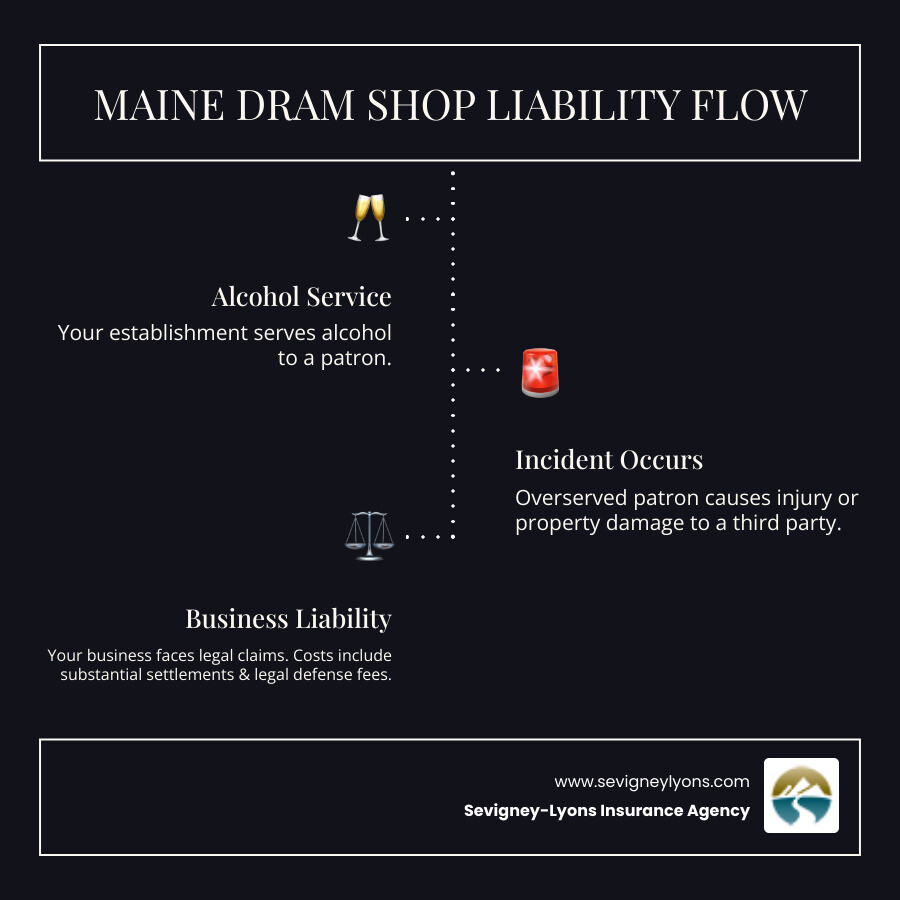 MAINE DRAM SHOP LIABILITY FLOW

Alcohol Service

Your establishment serves alcohol to a patron.

Incident Occurs

Overserved patron causes injury or property damage to a third party.

Business Liability

Your business faces legal claims. Costs include substantial settlements & legal defense fees.

www.sevigneylyons.com

Sevigney-Lyons Insurance Agency