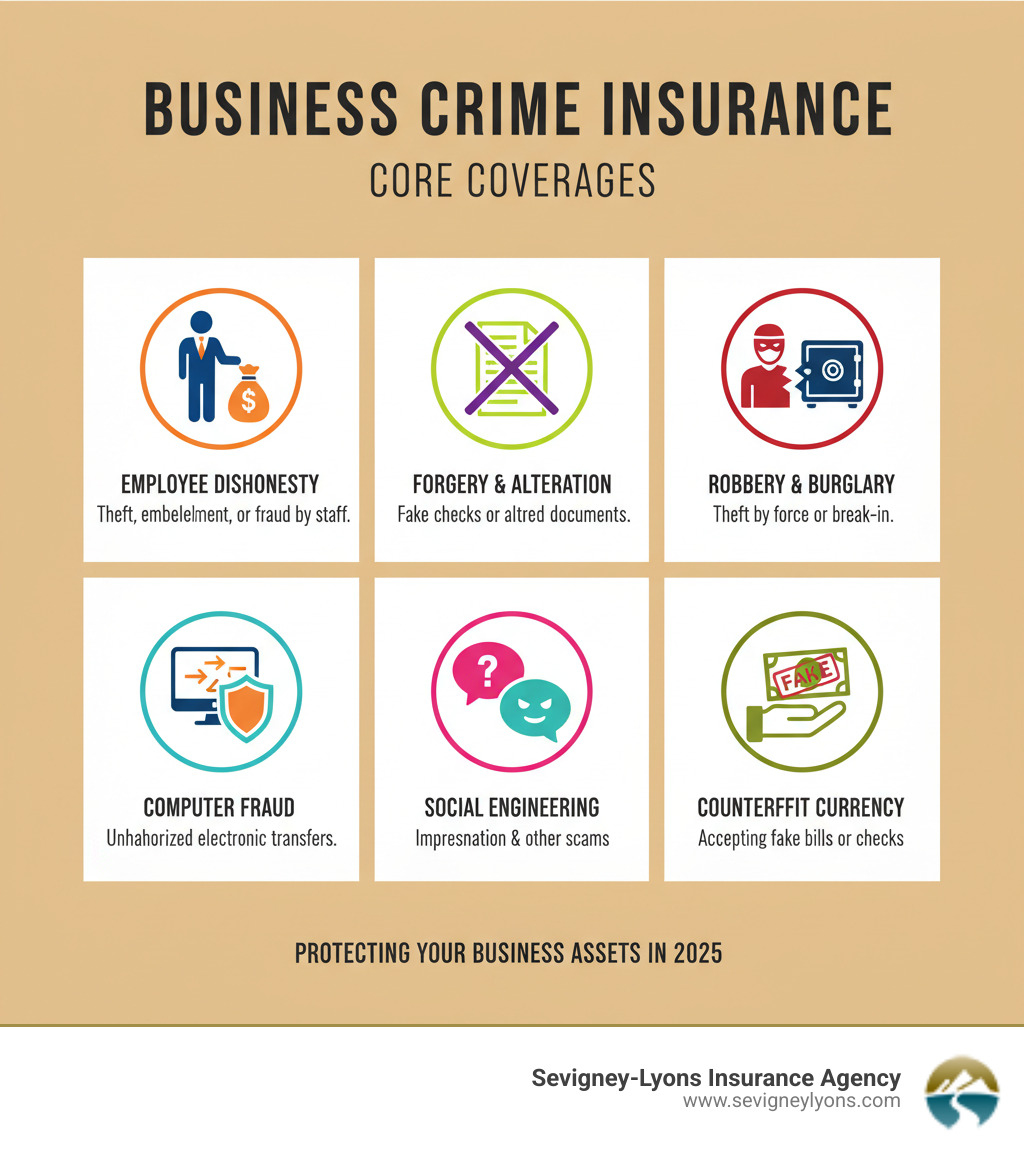 BUSINESS CRIME INSURANCE

CORE COVERAGES

$

EMPLOYEE DISHONESTY

Theft, embelelment, or fraud by staff.

FORGERY & ALTERATION

Fake checks or altred documents.

ROBBERY & BURGLARY

Theft by force or break-in.

COMPUTER FRAUD

Unhahorized electronic transfers.

?

SOCIAL ENGINEERING

Impresnation & other scams

FAKE

COUNTERFFIT CURRENCY

Accepting fake bills or checks

PROTECTING YOUR BUSINESS ASSETS IN 2025

Sevigney-Lyons Insurance Agency
www.sevigneylyons.com