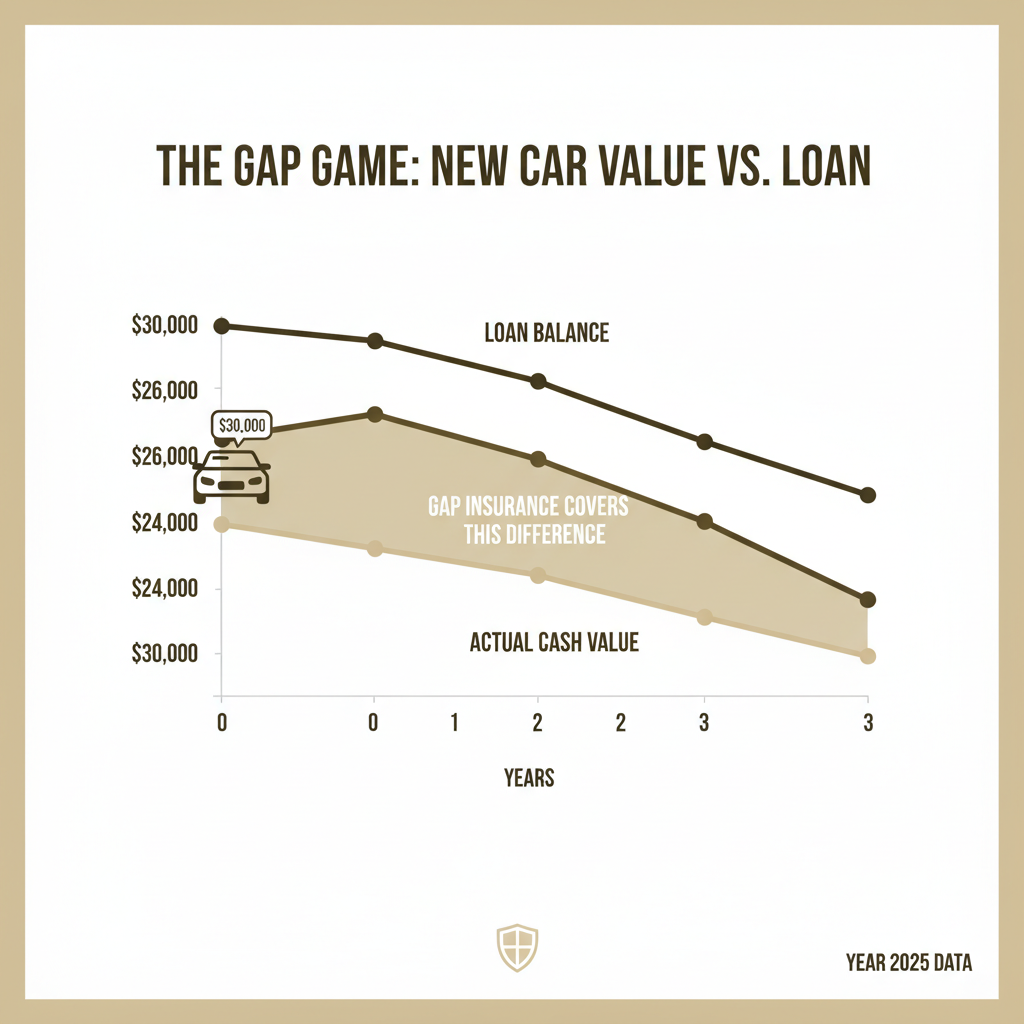 THE GAP GAME: NEW CAR VALUE VS. LOAN

$30,000
$26,000
$26,000
$24,000
$24,000
$30,000

$30,000

LOAN BALANCE

GAP INSURANCE COVERS THIS DIFFERENCE

ACTUAL CASH VALUE

0 0 1 2 2 3 3

YEARS

YEAR 2025 DATA