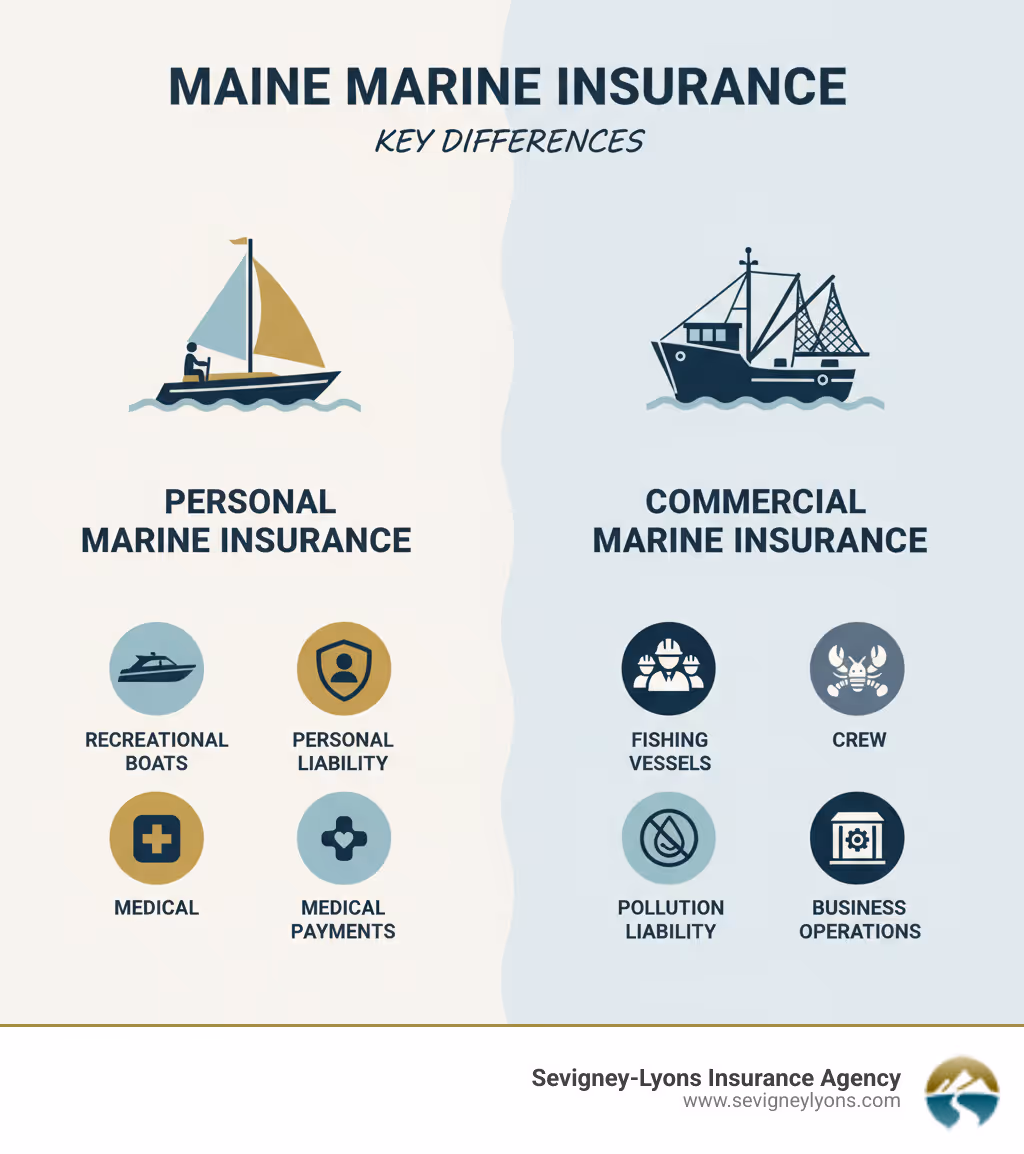 MAINE MARINE INSURANCE

KEY DIFFERENCES

PERSONAL MARINE INSURANCE

RECREATIONAL BOATS

PERSONAL LIABILITY

MEDICAL

MEDICAL PAYMENTS

COMMERCIAL MARINE INSURANCE

FISHING VESSELS

CREW

POLLUTION LIABILITY

BUSINESS OPERATIONS

Sevigney-Lyons Insurance Agency
www.sevigneylyons.com