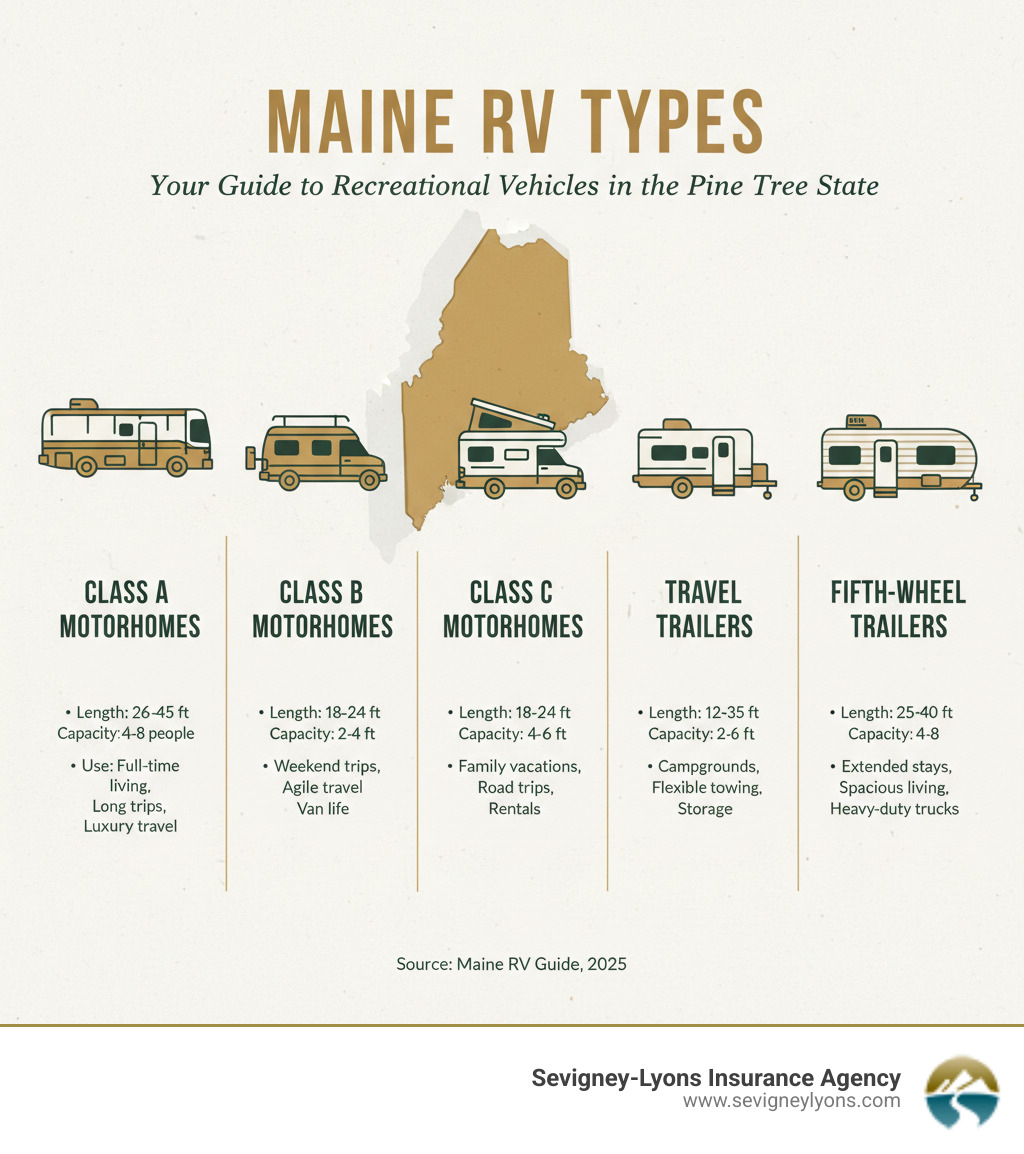 MAINE RV TYPES

Your Guide to Recreational Vehicles in the Pine Tree State

CLASS A MOTORHOMES

• Length: 26-45 ft Capacity: 4-8 people

• Use: Full-time living, Long trips, Luxury travel

CLASS B MOTORHOMES

• Length: 18-24 ft Capacity: 2-4 ft

• Weekend trips, Agile travel Van life

CLASS C MOTORHOMES

• Length: 18-24 ft Capacity: 4-6 ft

• Family vacations, Road trips, Rentals

TRAVEL TRAILERS

• Length: 12-35 ft Capacity: 2-6 ft

• Campgrounds, Flexible towing, Storage

FIFTH-WHEEL TRAILERS

• Length: 25-40 ft Capacity: 4-8

• Extended stays, Spacious living, Heavy-duty trucks

Source: Maine RV Guide, 2025

Sevigney-Lyons Insurance Agency
www.sevigneylyons.com