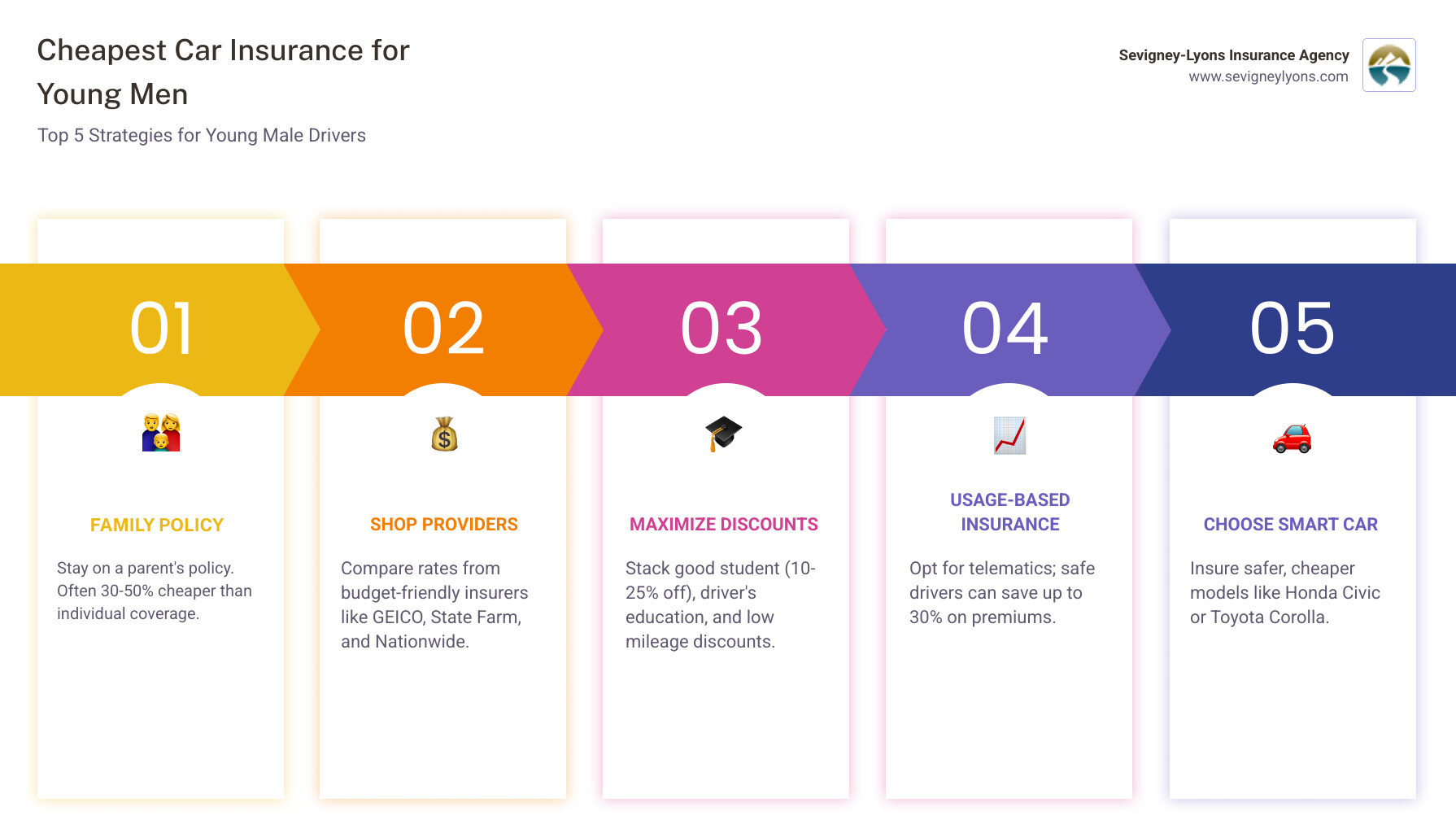 Cheapest Car Insurance for Young Men

Top 5 Strategies for Young Male Drivers

Sevigney-Lyons Insurance Agency
www.sevigneylyons.com

01

FAMILY POLICY

Stay on a parent's policy. Often 30-50% cheaper than individual coverage.

02

SHOP PROVIDERS

Compare rates from budget-friendly insurers like GEICO, State Farm, and Nationwide.

03

MAXIMIZE DISCOUNTS

Stack good student (10-25% off), driver's education, and low mileage discounts.

04

USAGE-BASED INSURANCE

Opt for telematics; safe drivers can save up to 30% on premiums.

05

CHOOSE SMART CAR

Insure safer, cheaper models like Honda Civic or Toyota Corolla.