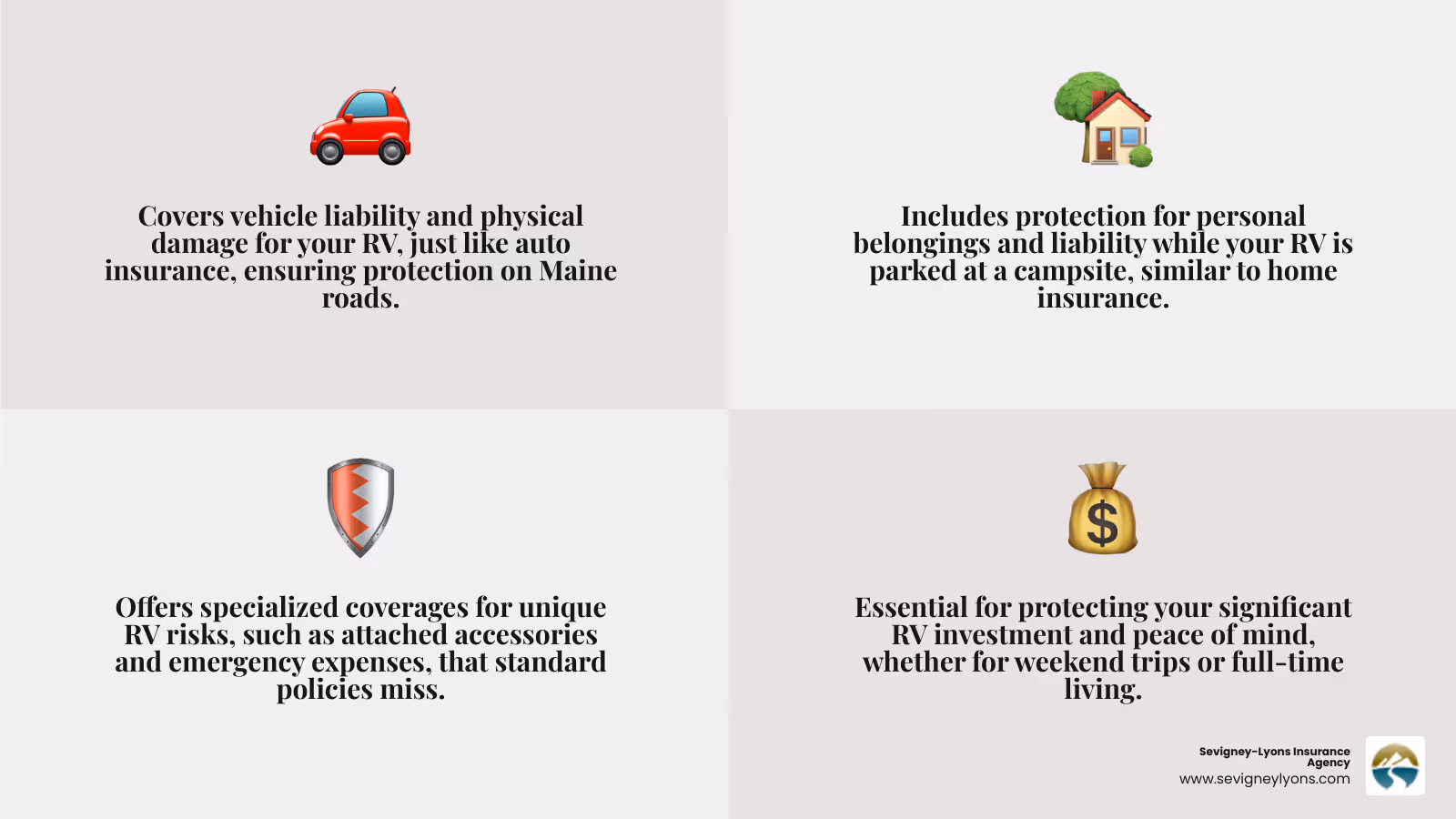 Covers vehicle liability and physical damage for your RV, just like auto insurance, ensuring protection on Maine roads.

Includes protection for personal belongings and liability while your RV is parked at a campsite, similar to home insurance.

Offers specialized coverages for unique RV risks, such as attached accessories and emergency expenses, that standard policies miss.

Essential for protecting your significant RV investment and peace of mind, whether for weekend trips or full-time living.

Sevigney-Lyons Insurance Agency
www.sevigneylyons.com