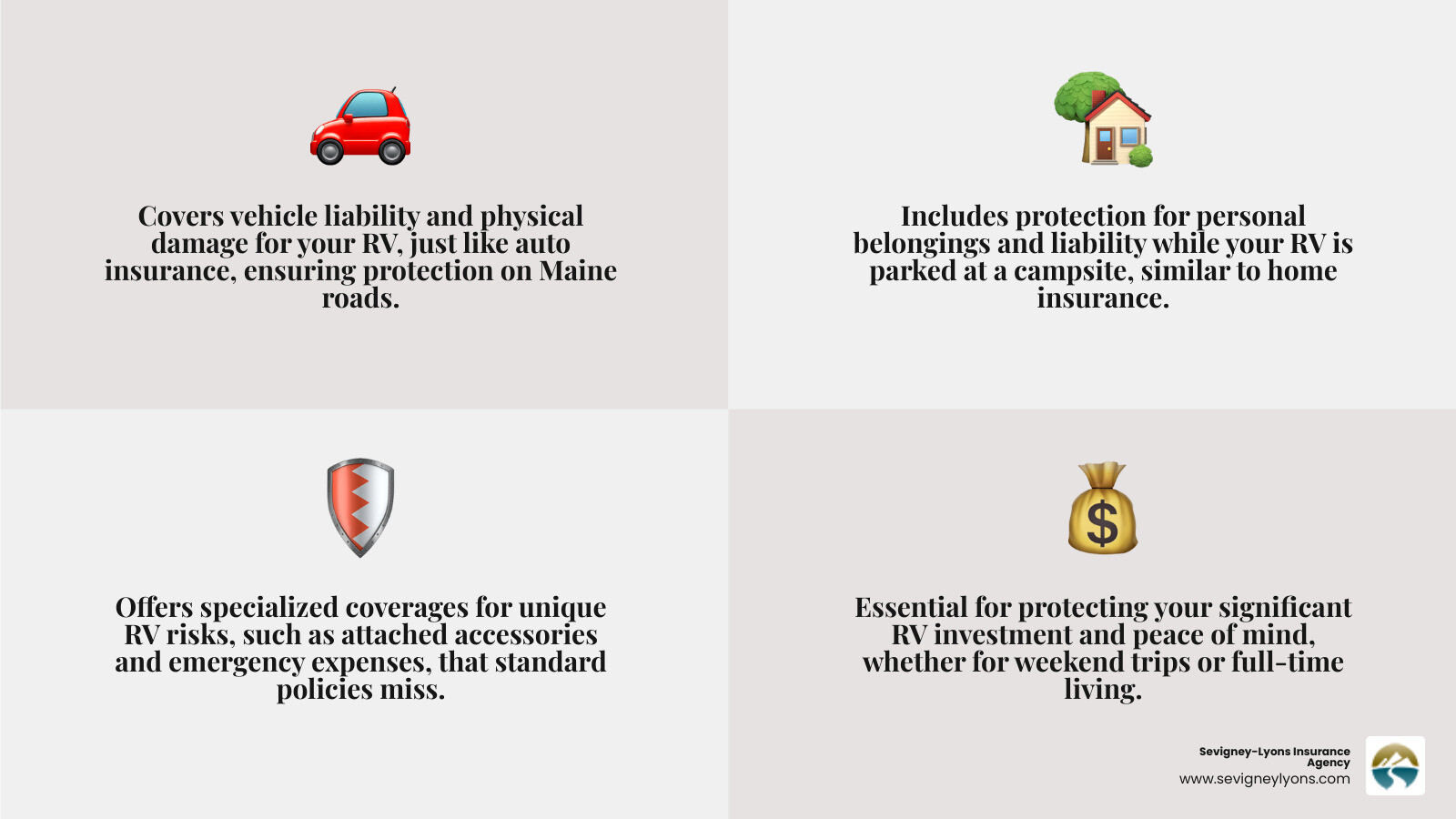 Covers vehicle liability and physical damage for your RV, just like auto insurance, ensuring protection on Maine roads.

Includes protection for personal belongings and liability while your RV is parked at a campsite, similar to home insurance.

Offers specialized coverages for unique RV risks, such as attached accessories and emergency expenses, that standard policies miss.

Essential for protecting your significant RV investment and peace of mind, whether for weekend trips or full-time living.

Sevigney-Lyons Insurance Agency
www.sevigneylyons.com