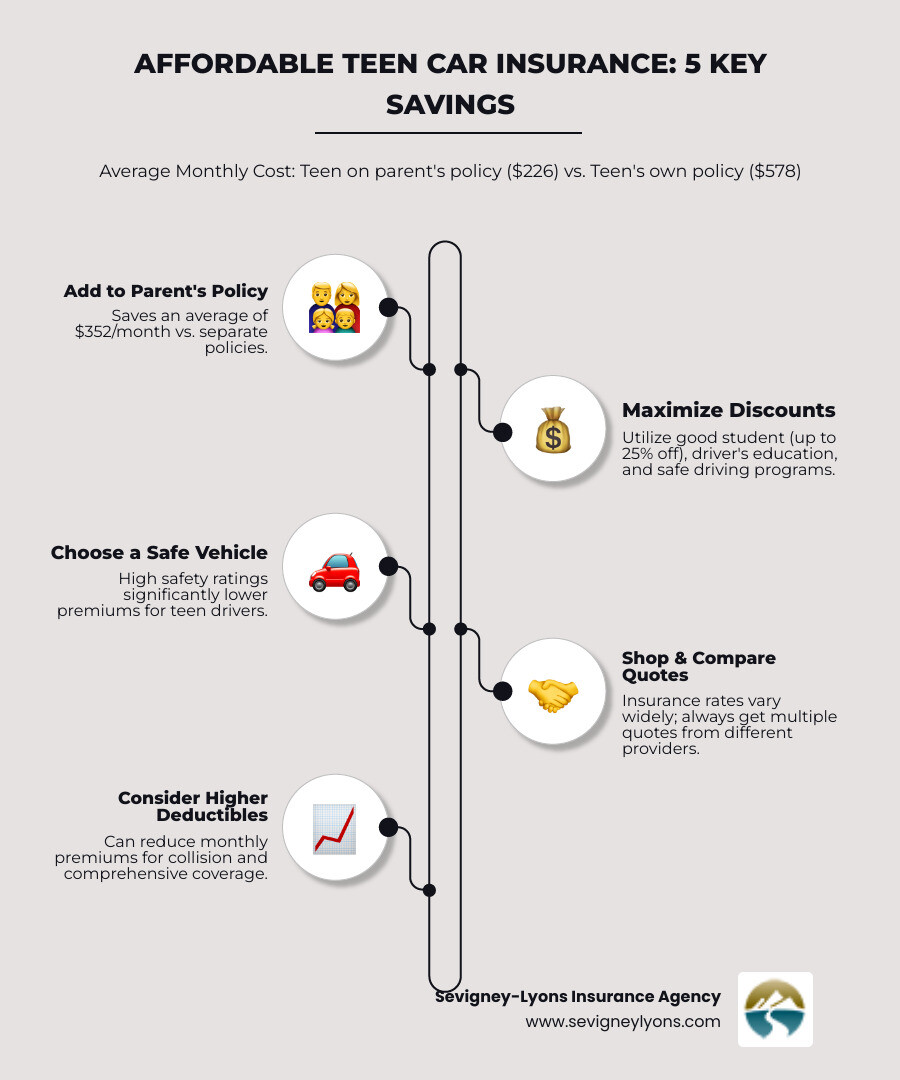 AFFORDABLE TEEN CAR INSURANCE: 5 KEY SAVINGS

Average Monthly Cost: Teen on parent's policy ($226) vs. Teen's own policy ($578)

Add to Parent's Policy
Saves an average of $352/month vs. separate policies.

Maximize Discounts
Utilize good student (up to 25% off), driver's education, and safe driving programs.

Choose a Safe Vehicle
High safety ratings significantly lower premiums for teen drivers.

Shop & Compare Quotes
Insurance rates vary widely; always get multiple quotes from different providers.

Consider Higher Deductibles
Can reduce monthly premiums for collision and comprehensive coverage.

Sevigney-Lyons Insurance Agency
www.sevigneylyons.com