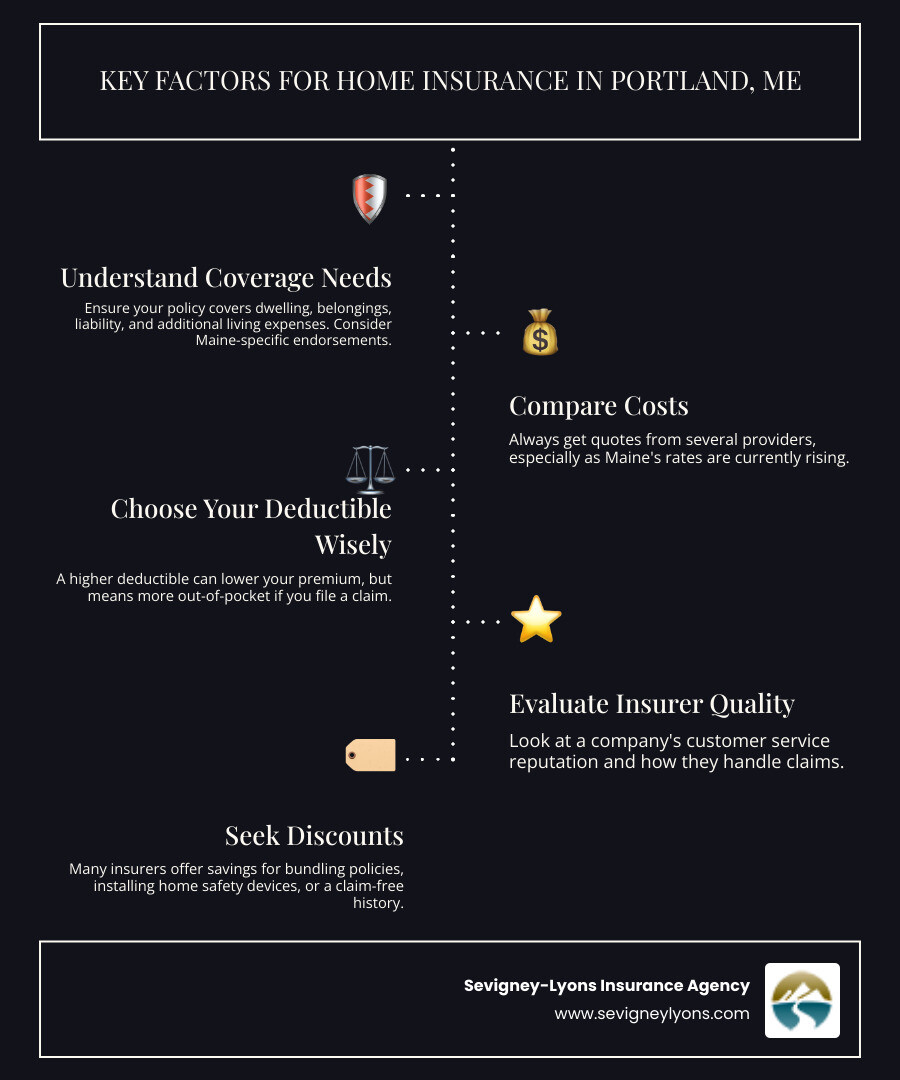 KEY FACTORS FOR HOME INSURANCE IN PORTLAND, ME

Understand Coverage Needs

Ensure your policy covers dwelling, belongings, liability, and additional living expenses. Consider Maine-specific endorsements.

Compare Costs

Always get quotes from several providers, especially as Maine's rates are currently rising.

Choose Your Deductible Wisely

A higher deductible can lower your premium, but means more out-of-pocket if you file a claim.

Evaluate Insurer Quality

Look at a company's customer service reputation and how they handle claims.

Seek Discounts

Many insurers offer savings for bundling policies, installing home safety devices, or a claim-free history.

Sevigney-Lyons Insurance Agency
www.sevigneylyons.com